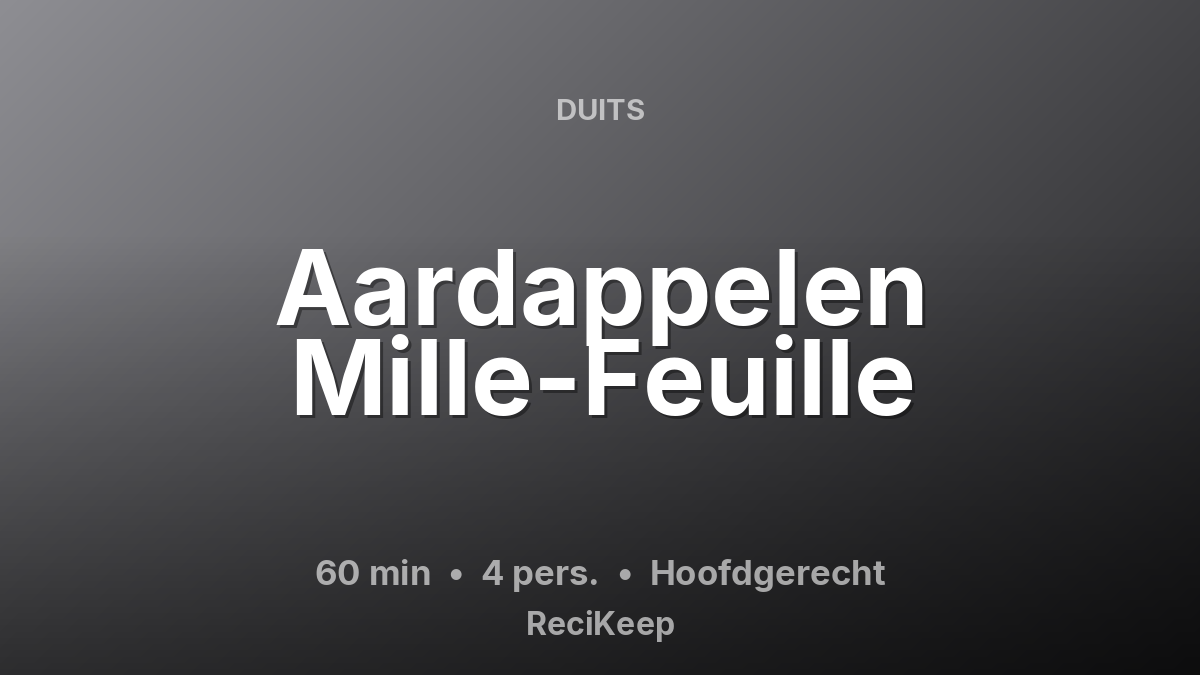 DUITS

Aardappelen Mille-Feuille

60 min • 4 pers. • Hoofdgerecht

ReciKeep