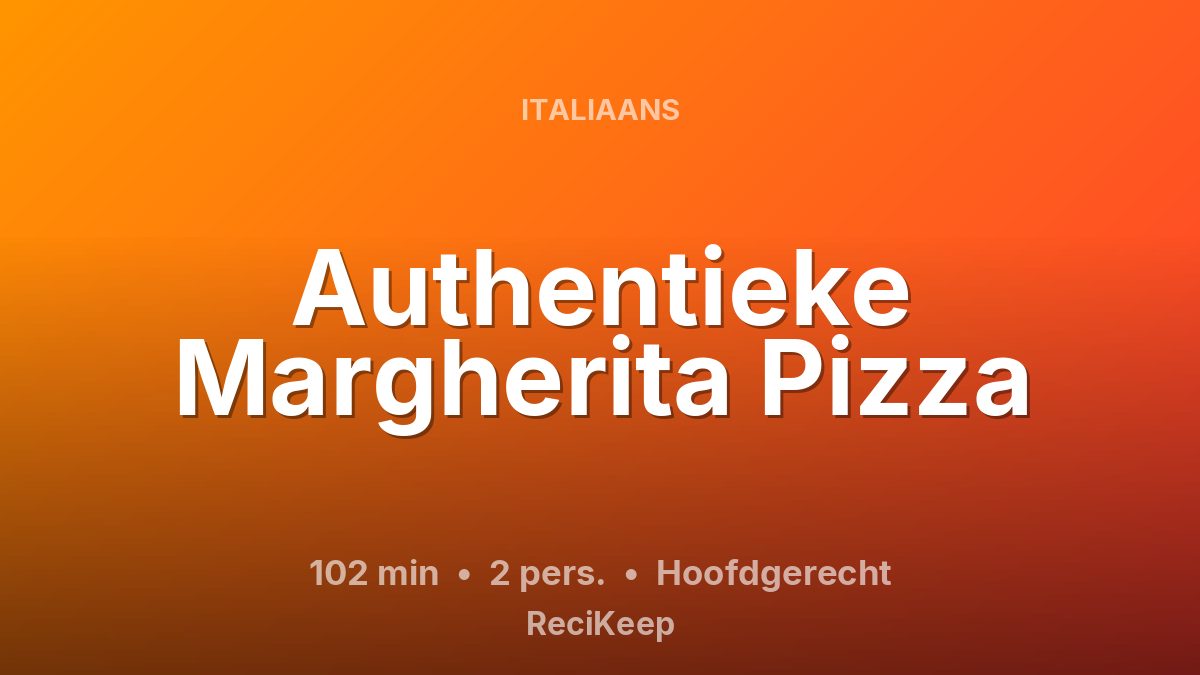 ITALIAANS

Authentieke Margherita Pizza

102 min • 2 pers. • Hoofdgerecht

ReciKeep