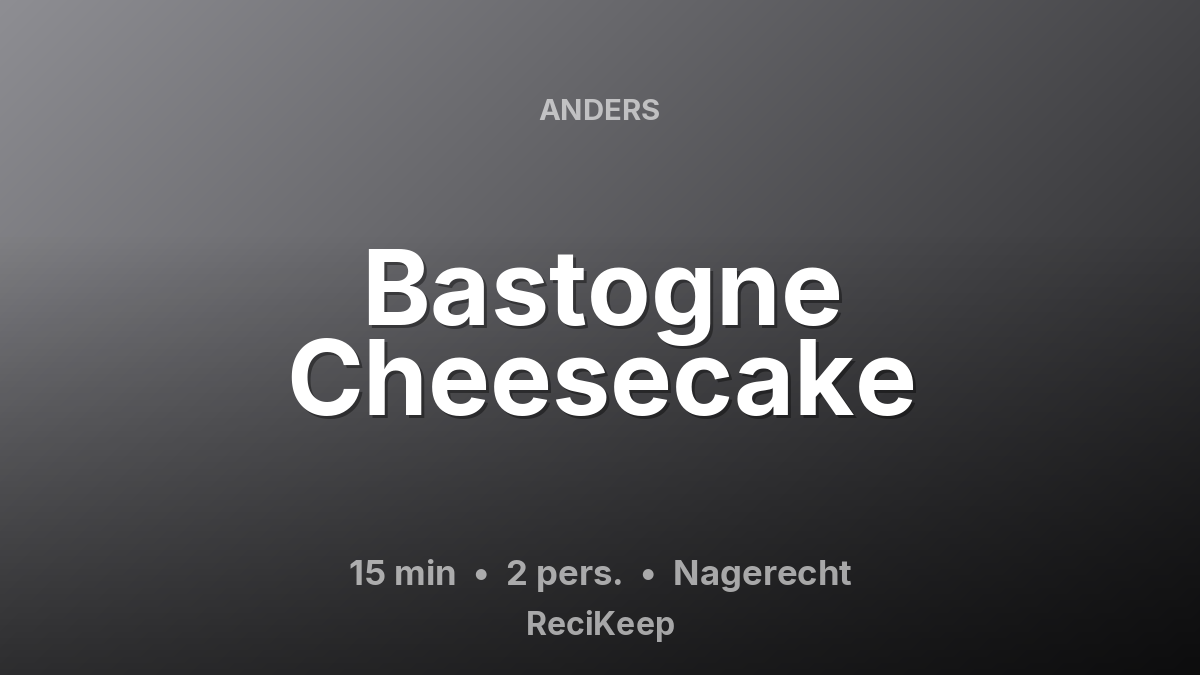 ANDERS

Bastogne Cheesecake

15 min • 2 pers. • Nagerecht

ReciKeep