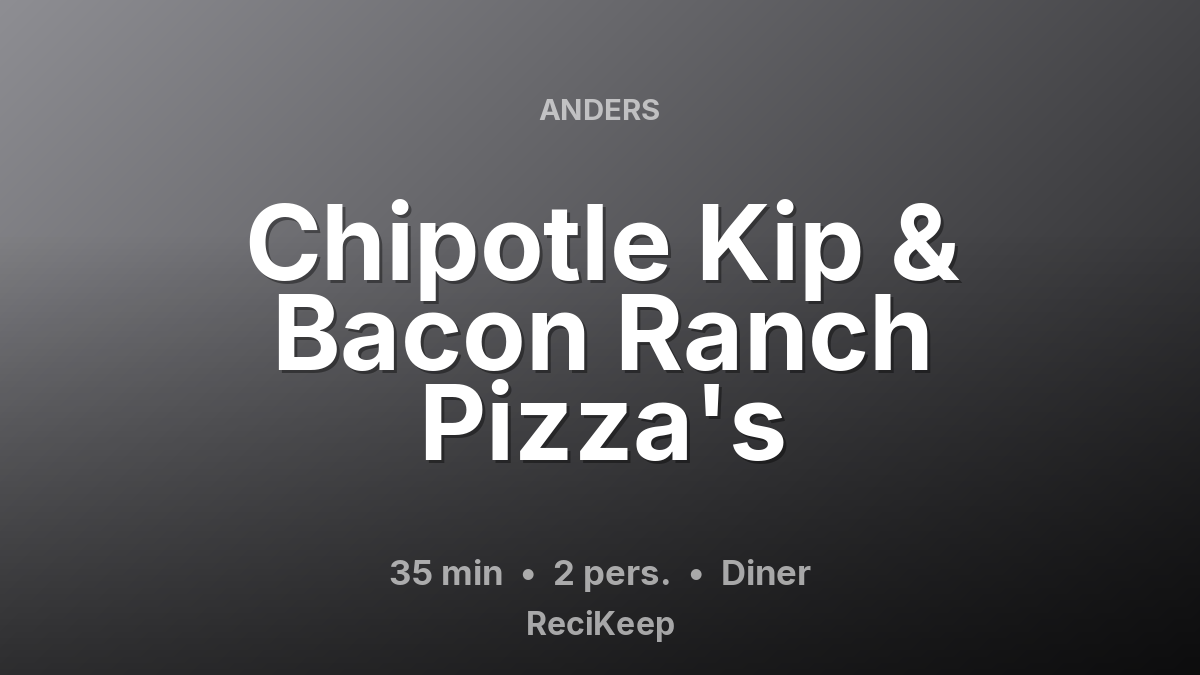 ANDERS

Chipotle Kip & Bacon Ranch Pizza's

35 min • 2 pers. • Diner

ReciKeep