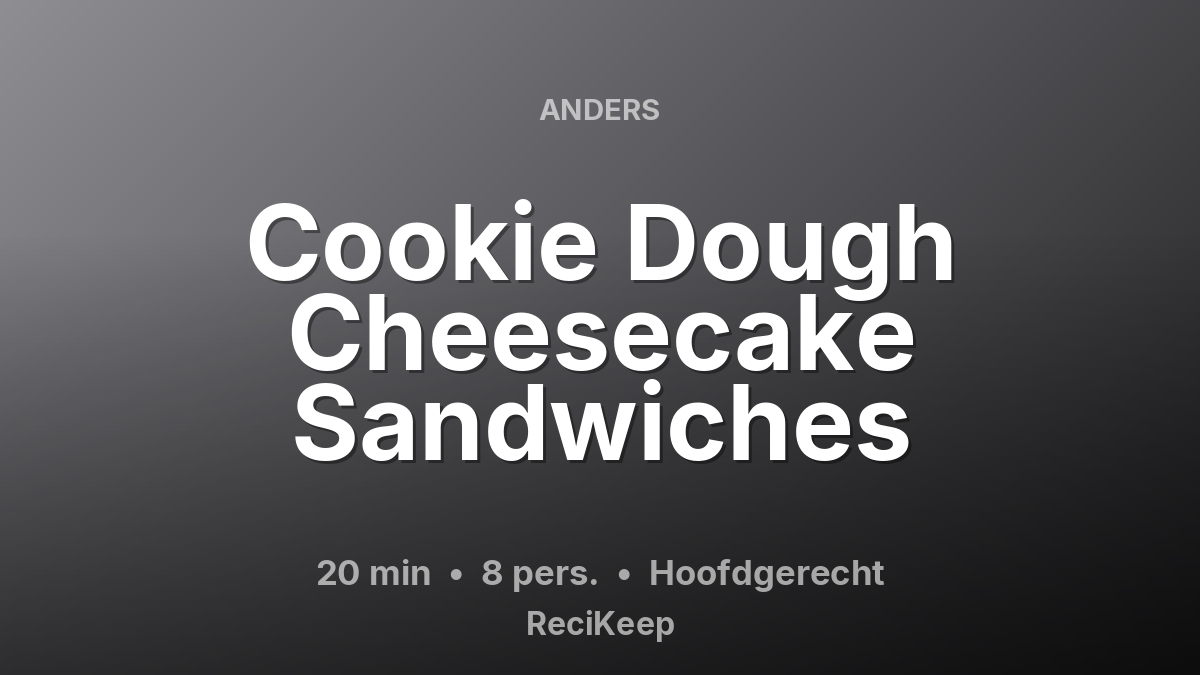 ANDERS

Cookie Dough Cheesecake Sandwiches

20 min • 8 pers. • Hoofdgerecht

ReciKeep