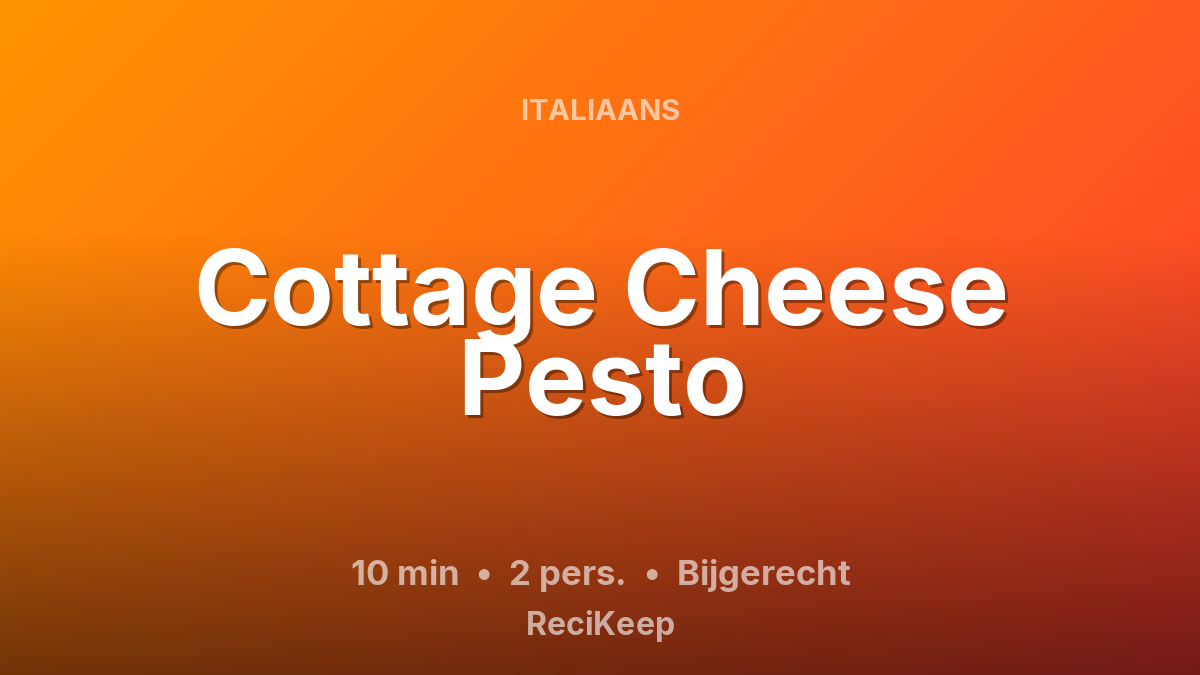 ITALIAANS

Cottage Cheese Pesto

10 min • 2 pers. • Bijgerecht

ReciKeep