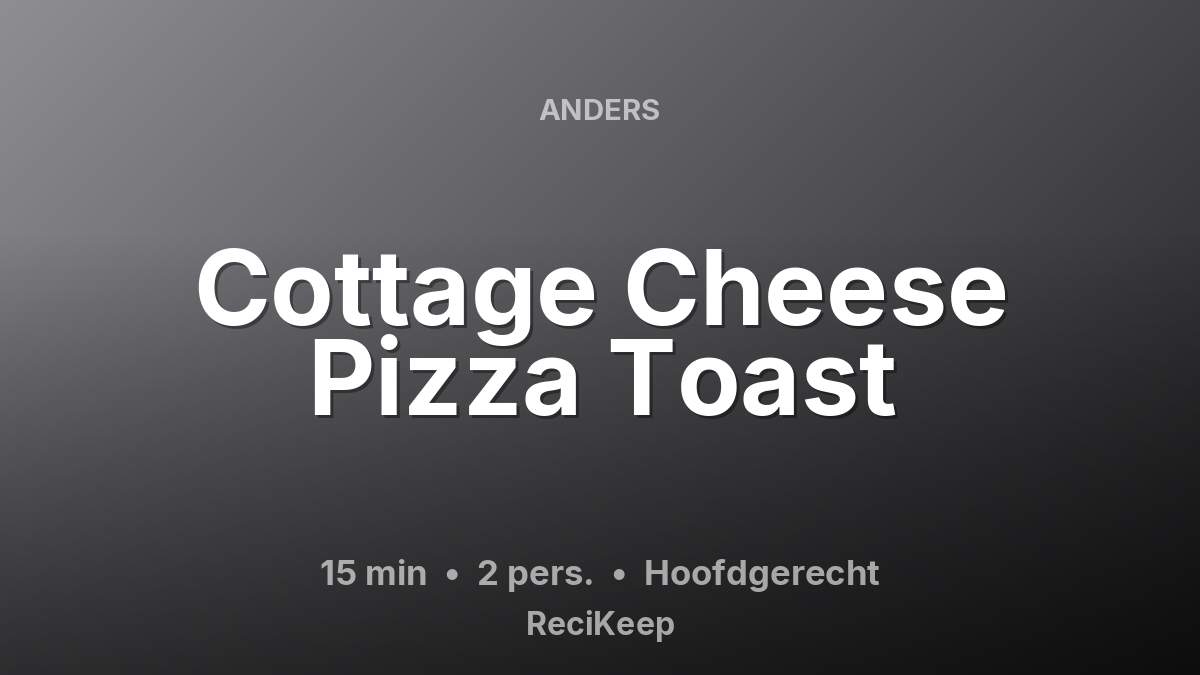 ANDERS

Cottage Cheese Pizza Toast

15 min • 2 pers. • Hoofdgerecht

ReciKeep