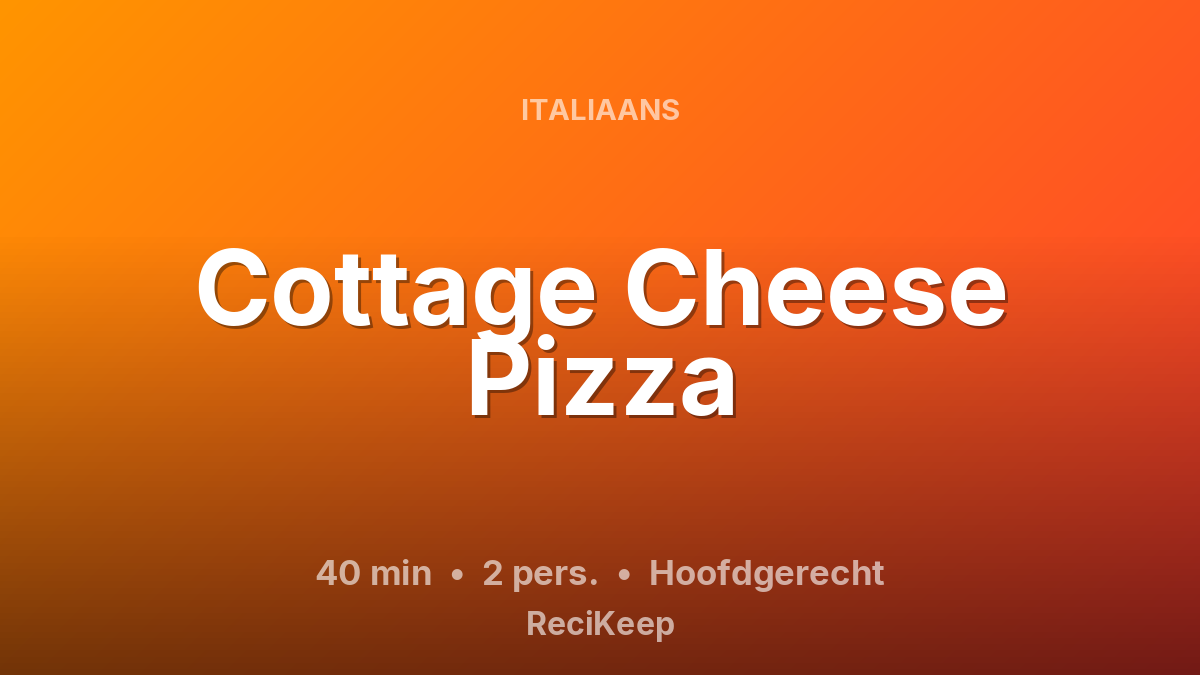 ITALIAANS

Cottage Cheese Pizza

40 min • 2 pers. • Hoofdgerecht

ReciKeep