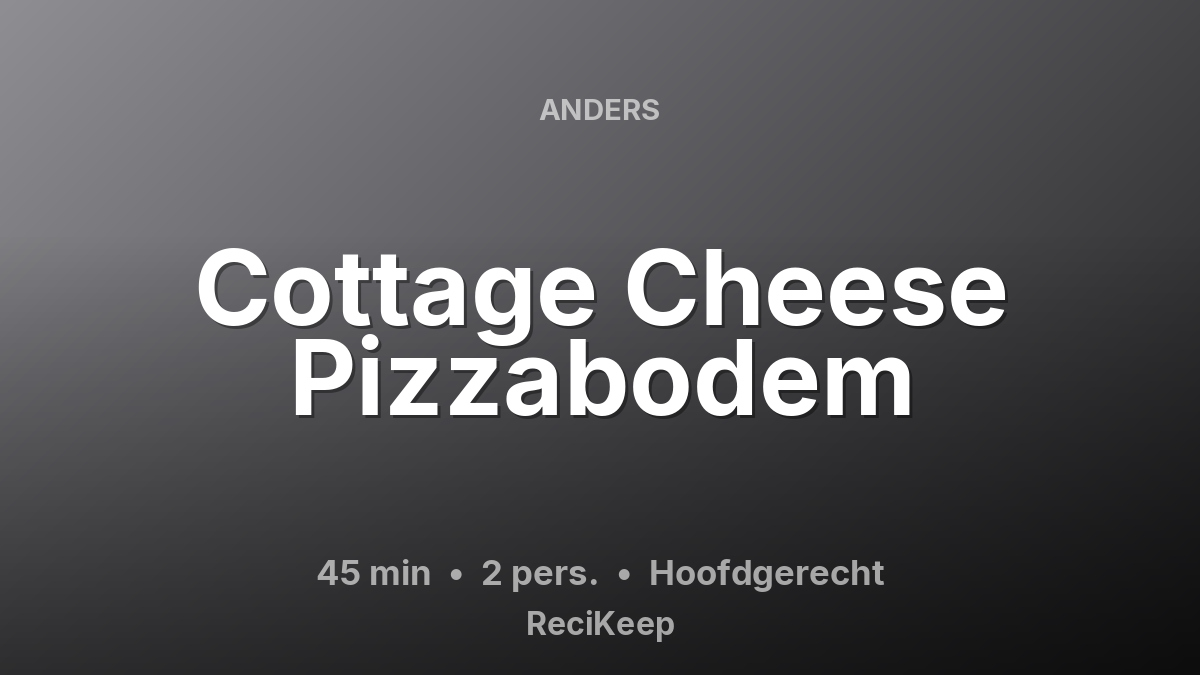 ANDERS

Cottage Cheese Pizzabodem

45 min • 2 pers. • Hoofdgerecht

ReciKeep