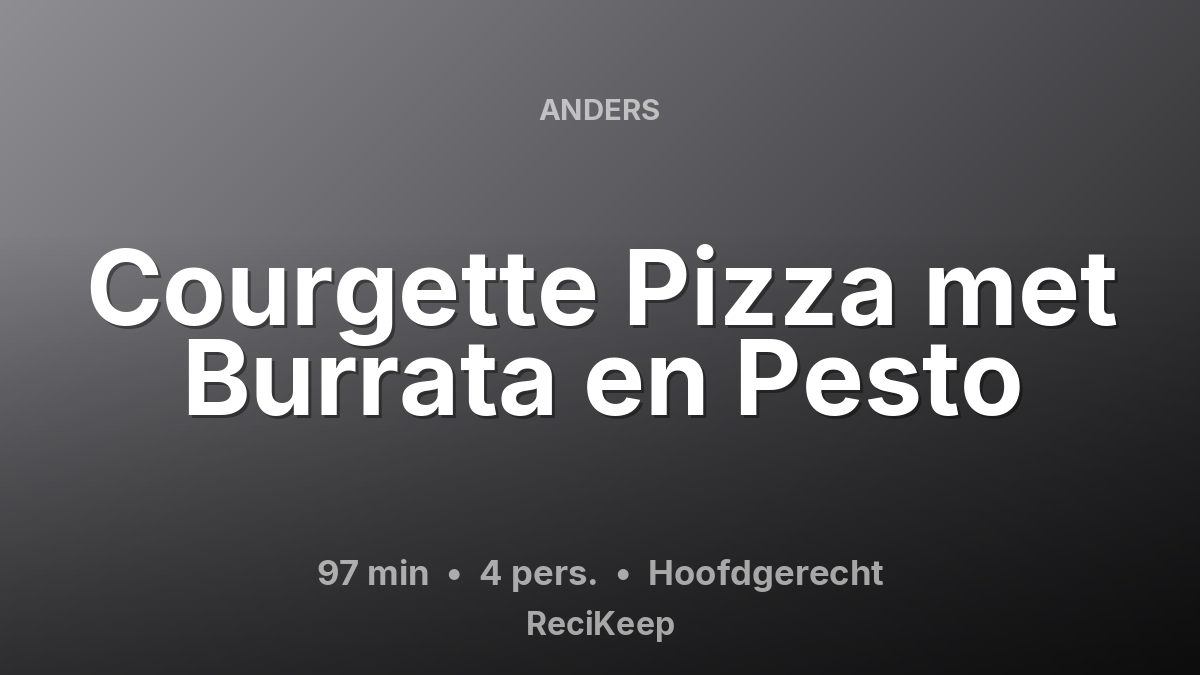 ANDERS

Courgette Pizza met Burrata en Pesto

97 min • 4 pers. • Hoofdgerecht

ReciKeep