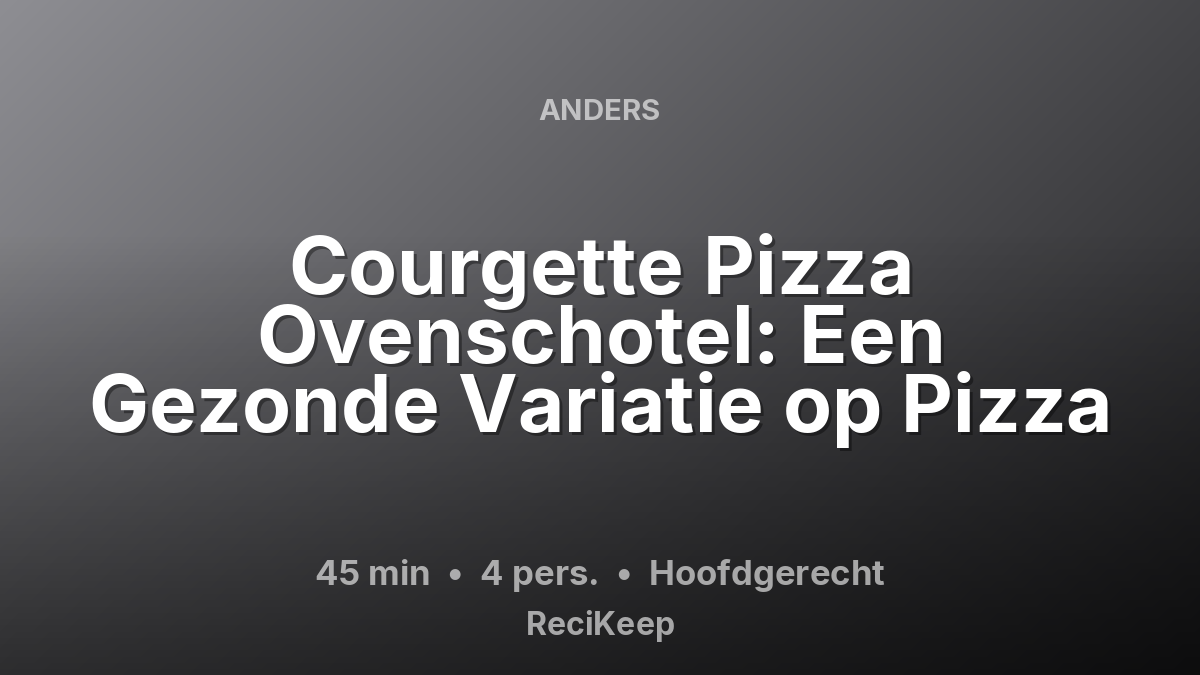 ANDERS

Courgette Pizza Ovenschotel: Een Gezonde Variatie op Pizza

45 min • 4 pers. • Hoofdgerecht

ReciKeep