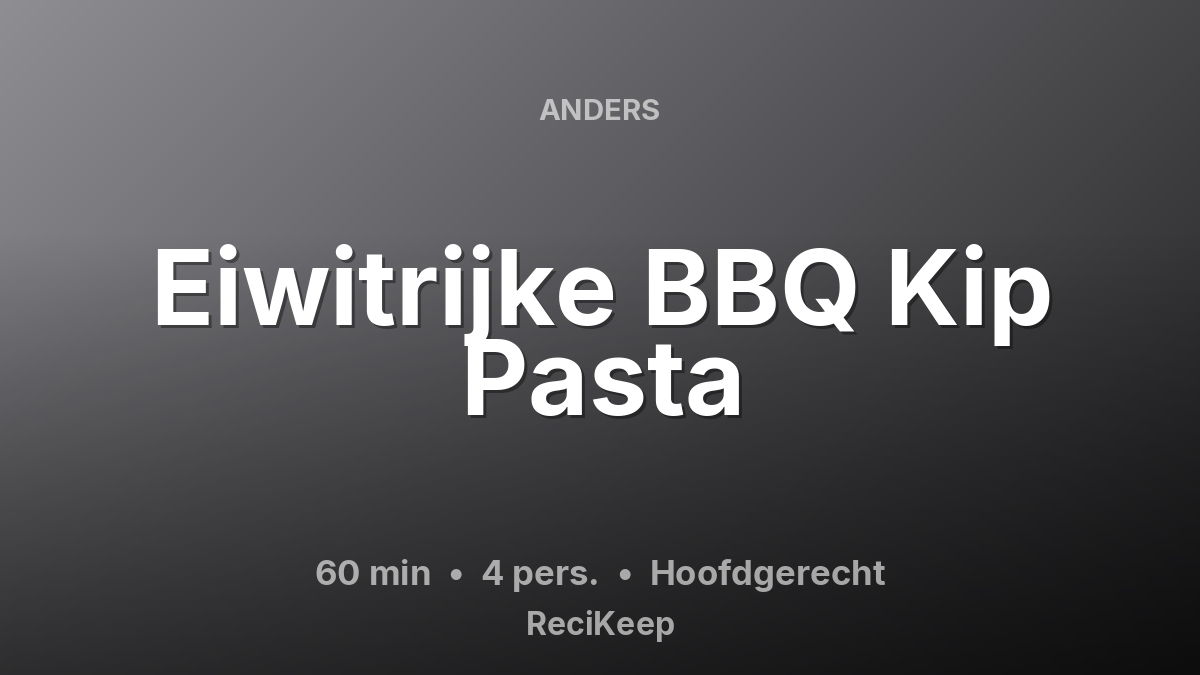 ANDERS

Eiwitrijke BBQ Kip Pasta

60 min • 4 pers. • Hoofdgerecht
ReciKeep