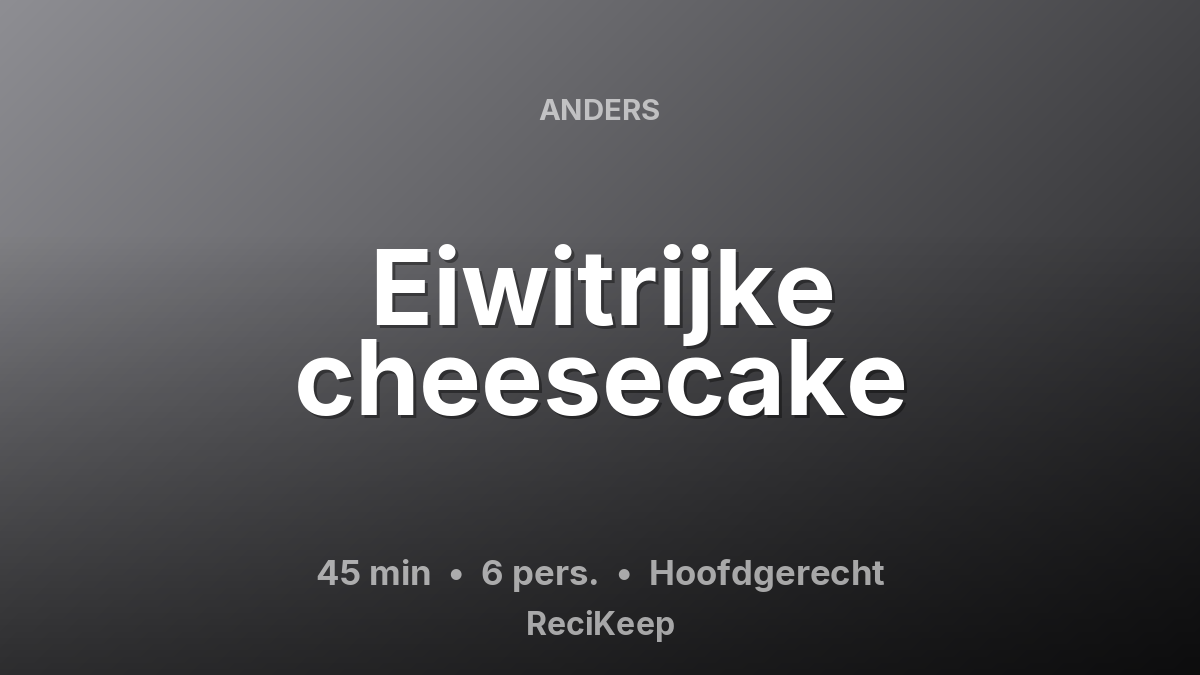 ANDERS

Eiwitrijke cheesecake

45 min • 6 pers. • Hoofdgerecht

ReciKeep