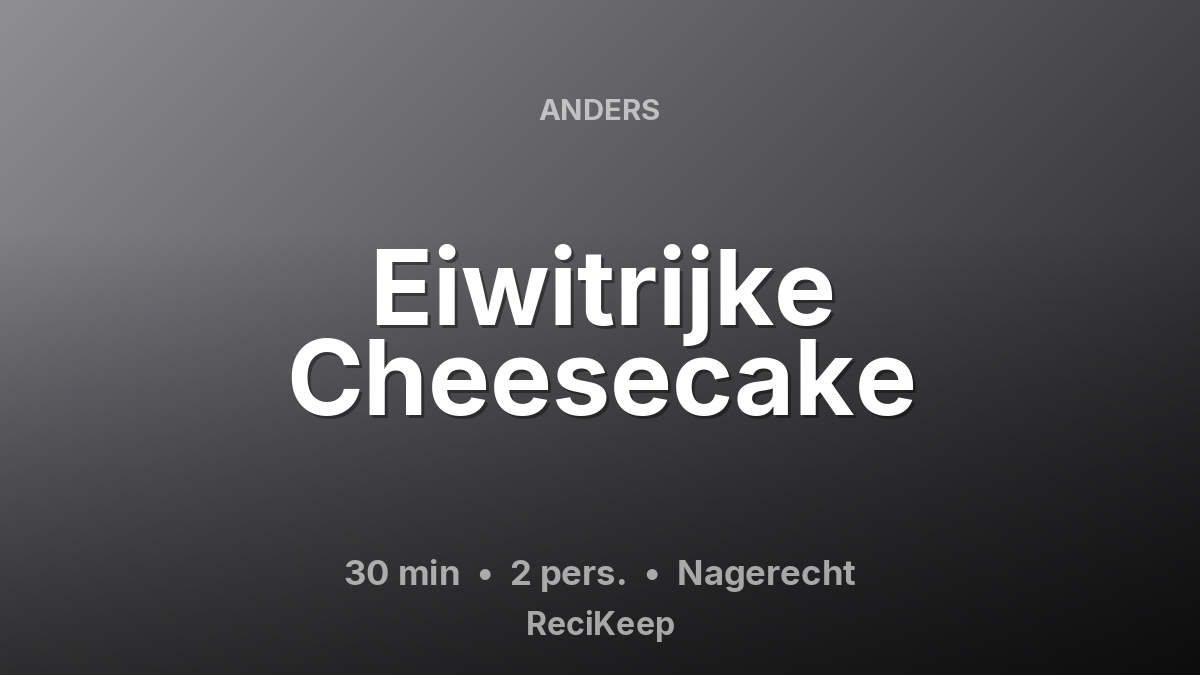 ANDERS

Eiwitrijke Cheesecake

30 min • 2 pers. • Nagerecht

ReciKeep