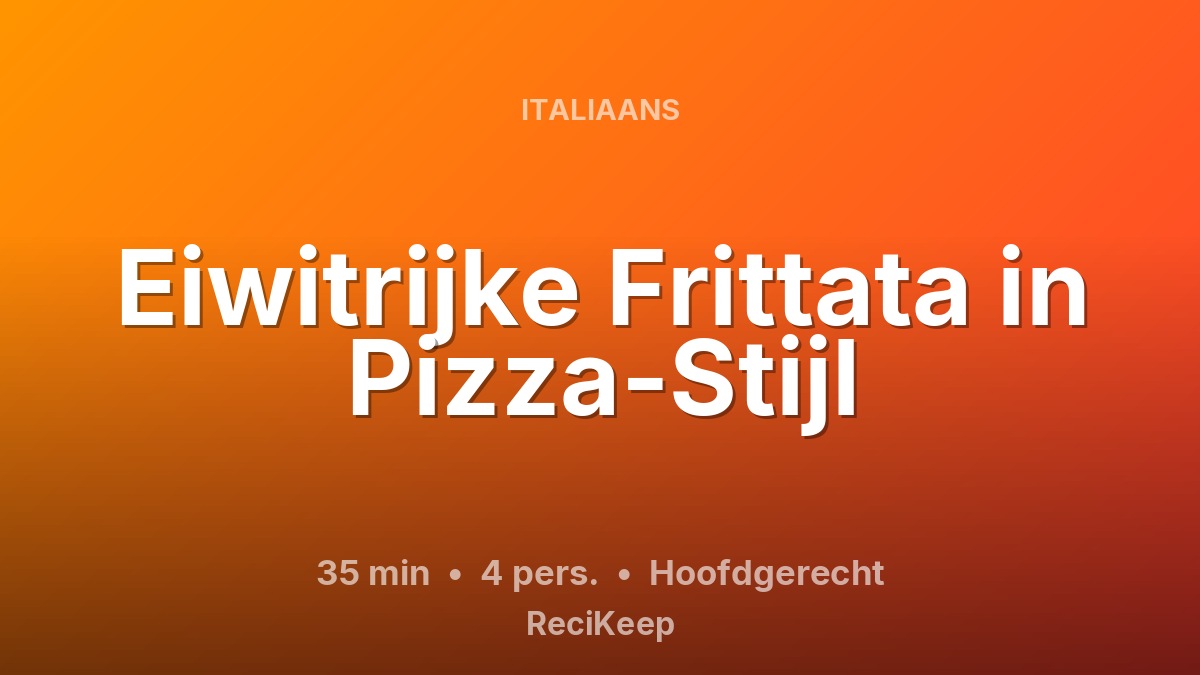 ITALIAANS

Eiwitrijke Frittata in Pizza-Stijl

35 min • 4 pers. • Hoofdgerecht

ReciKeep