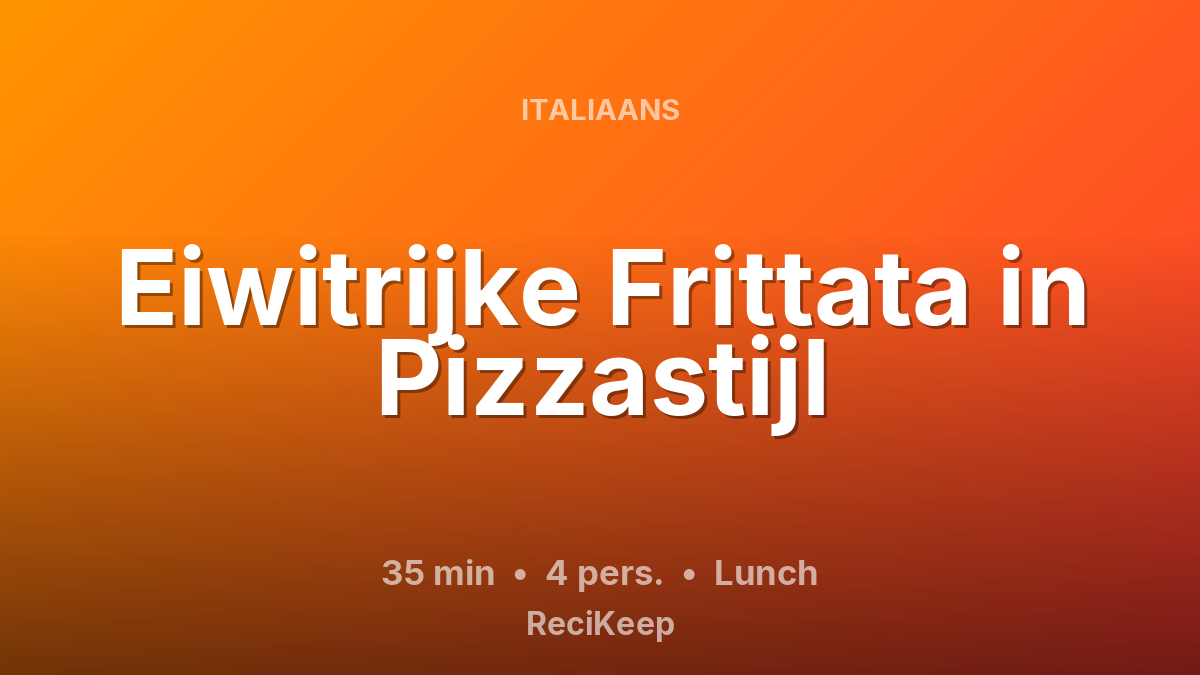 ITALIAANS

Eiwitrijke Frittata in Pizzastijl

35 min • 4 pers. • Lunch

ReciKeep