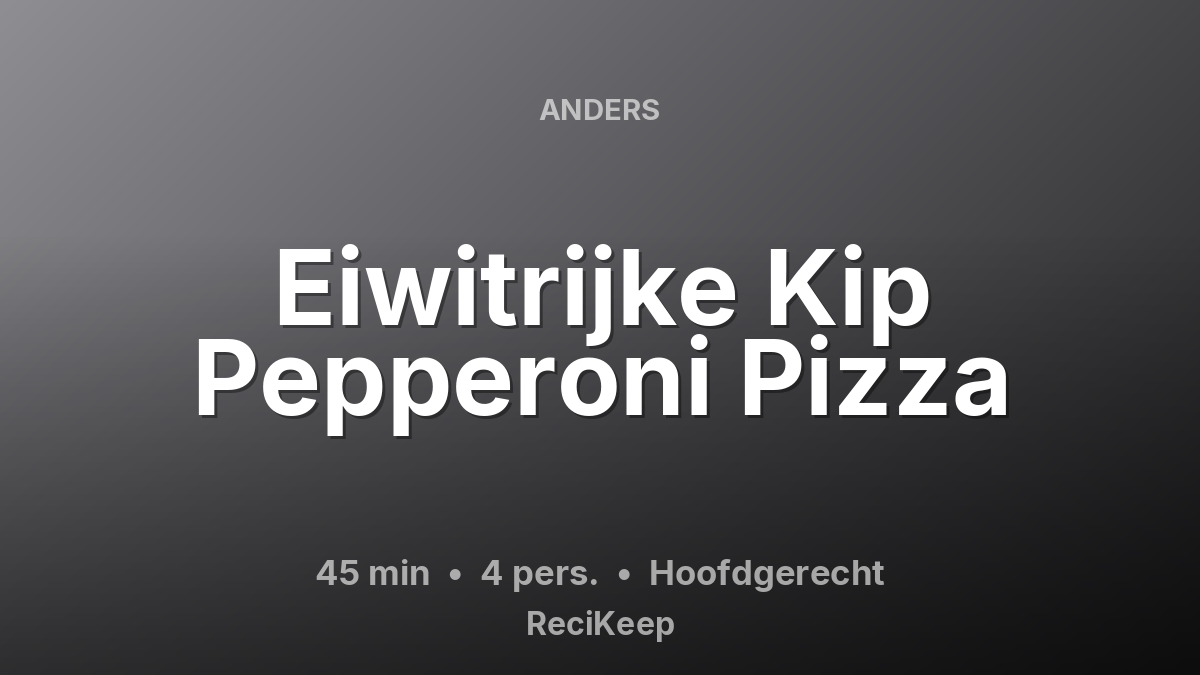 ANDERS

Eiwitrijke Kip Pepperoni Pizza

45 min • 4 pers. • Hoofdgerecht

ReciKeep