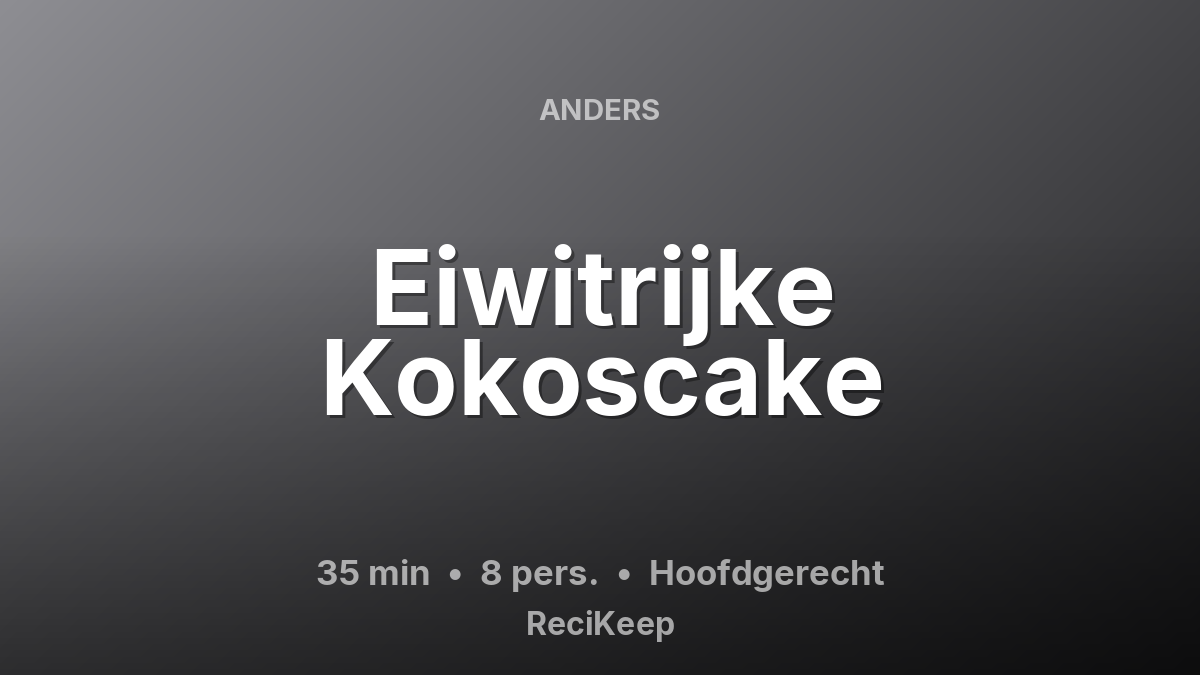 ANDERS

Eiwitrijke Kokoscake

35 min • 8 pers. • Hoofdgerecht

ReciKeep