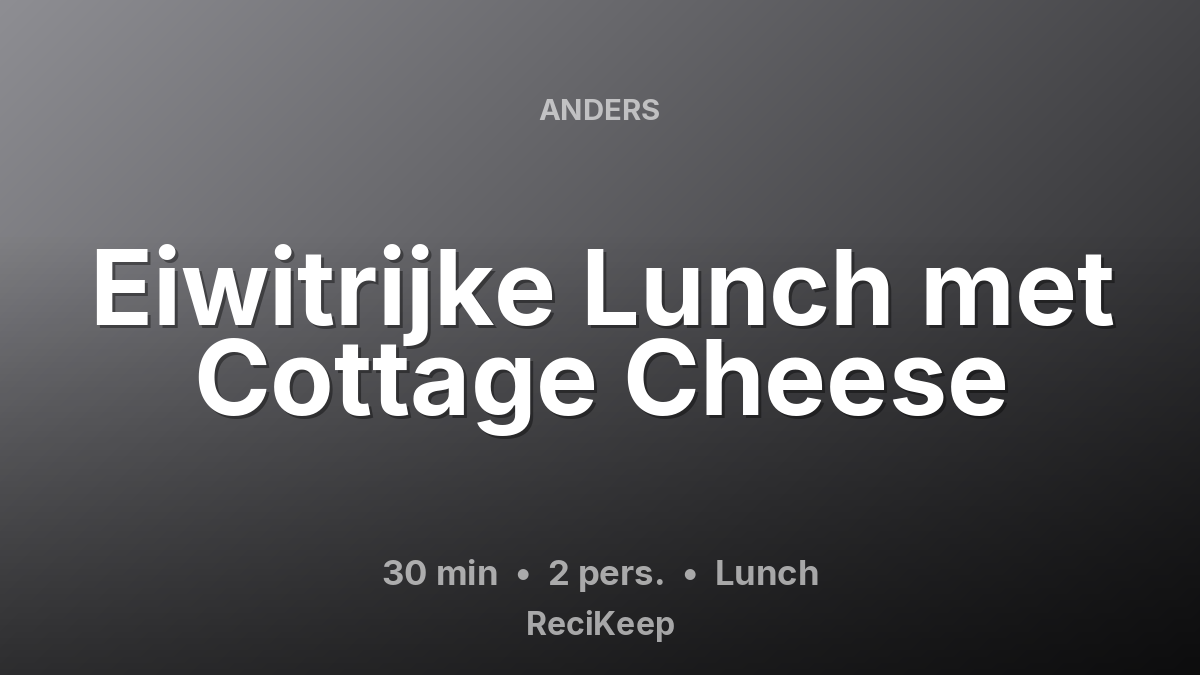 ANDERS

Eiwitrijke Lunch met Cottage Cheese

30 min • 2 pers. • Lunch

ReciKeep