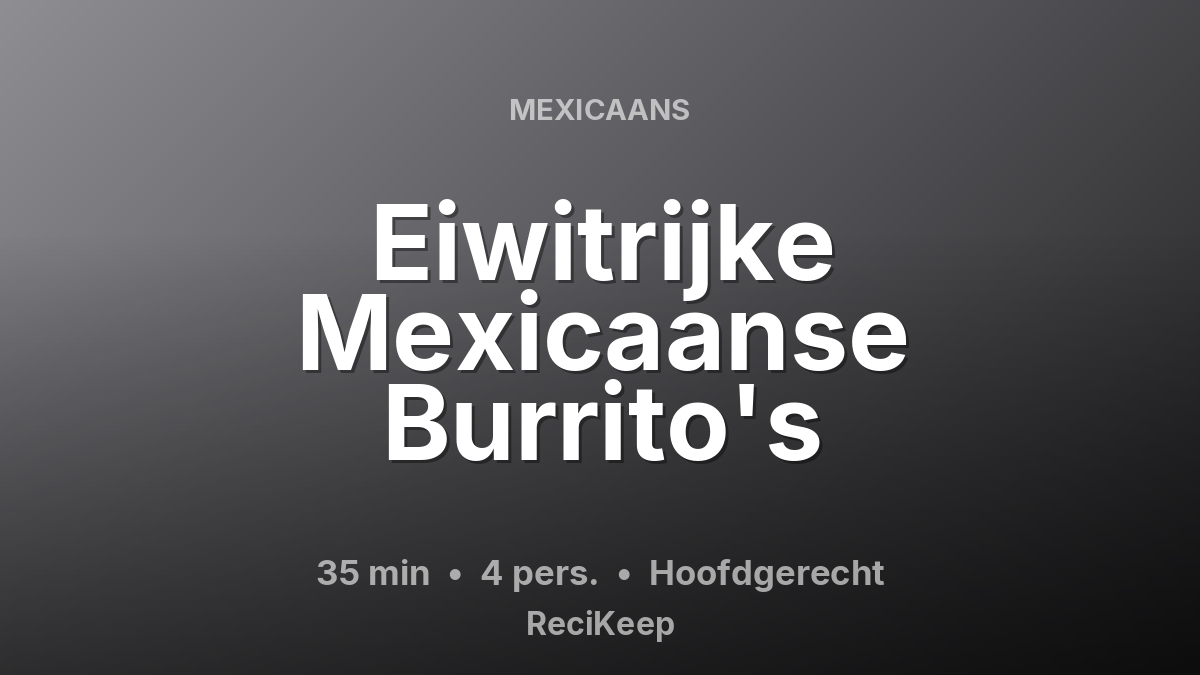 MEXICAANS

Eiwitrijke Mexicaanse Burrito's

35 min • 4 pers. • Hoofdgerecht

ReciKeep