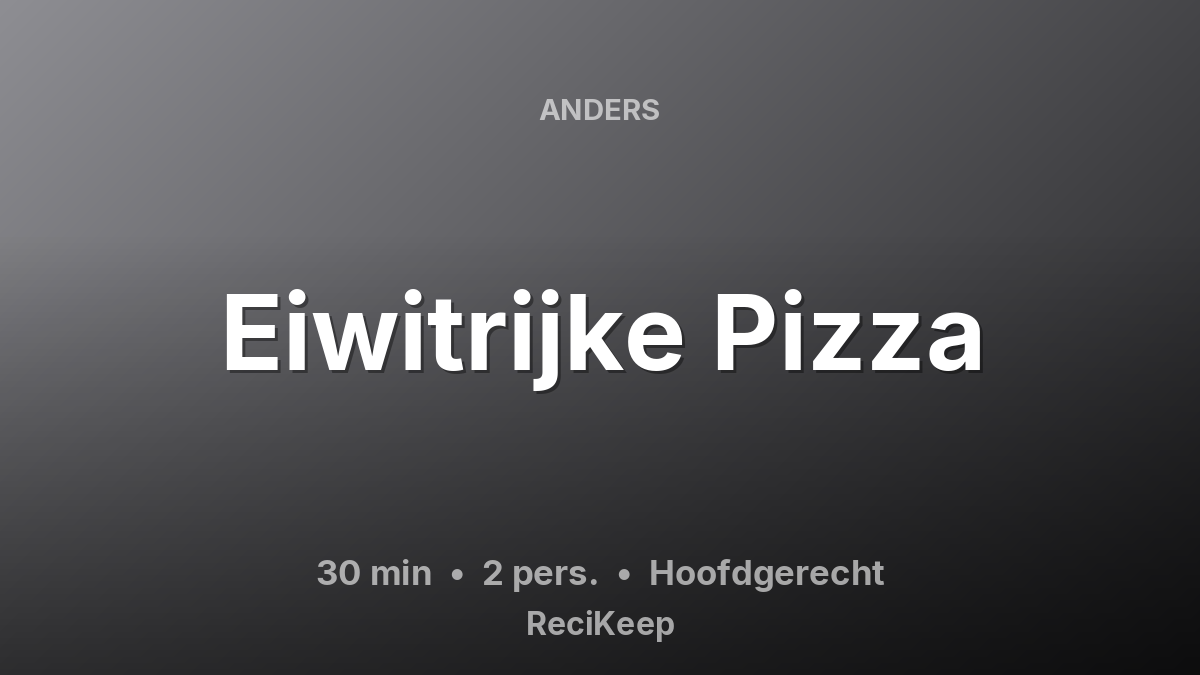 ANDERS

Eiwitrijke Pizza

30 min • 2 pers. • Hoofdgerecht

ReciKeep