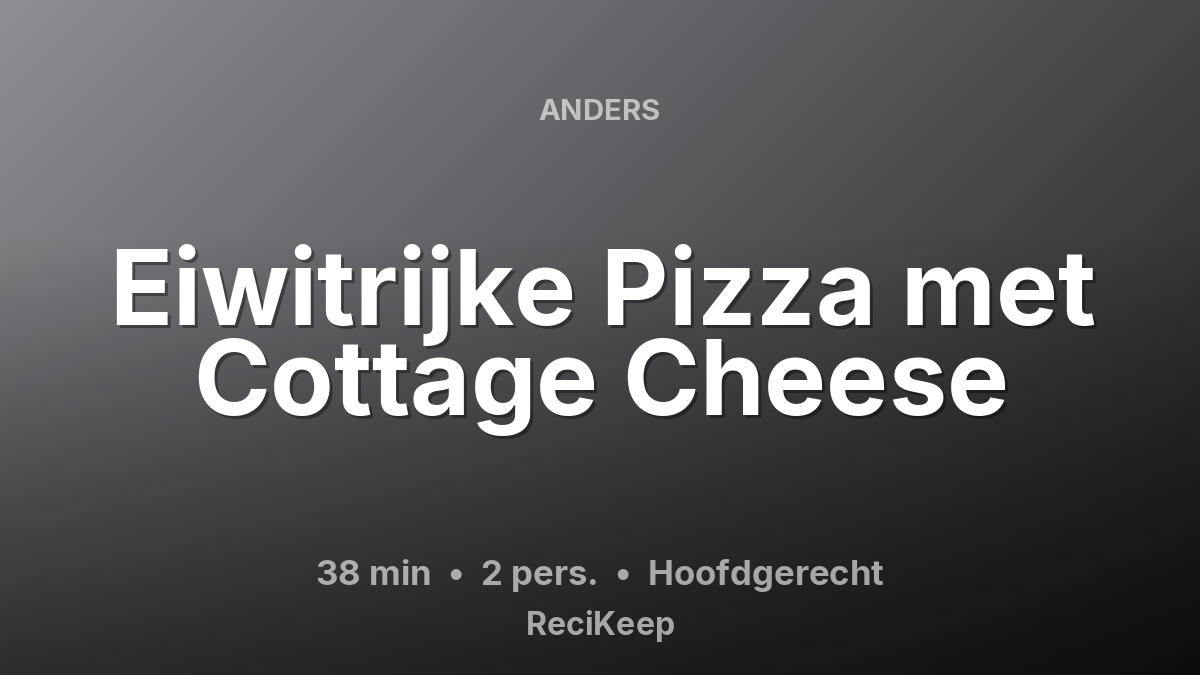 ANDERS

Eiwitrijke Pizza met Cottage Cheese

38 min • 2 pers. • Hoofdgerecht
ReciKeep