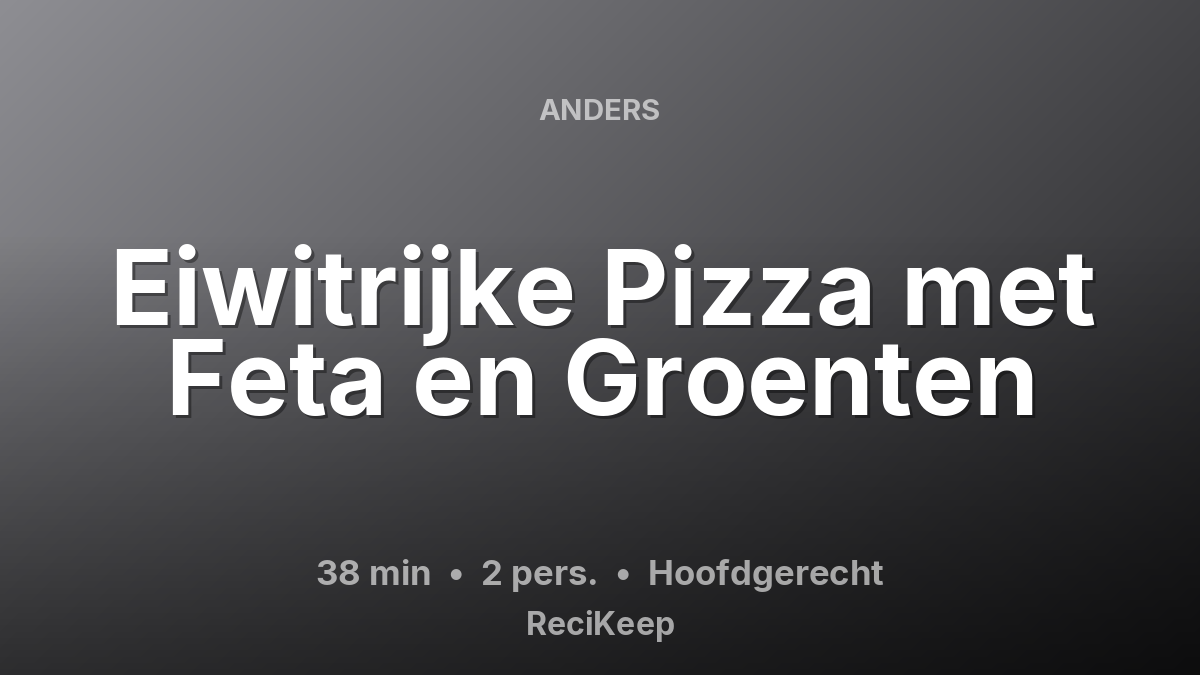 ANDERS

Eiwitrijke Pizza met Feta en Groenten

38 min • 2 pers. • Hoofdgerecht

ReciKeep