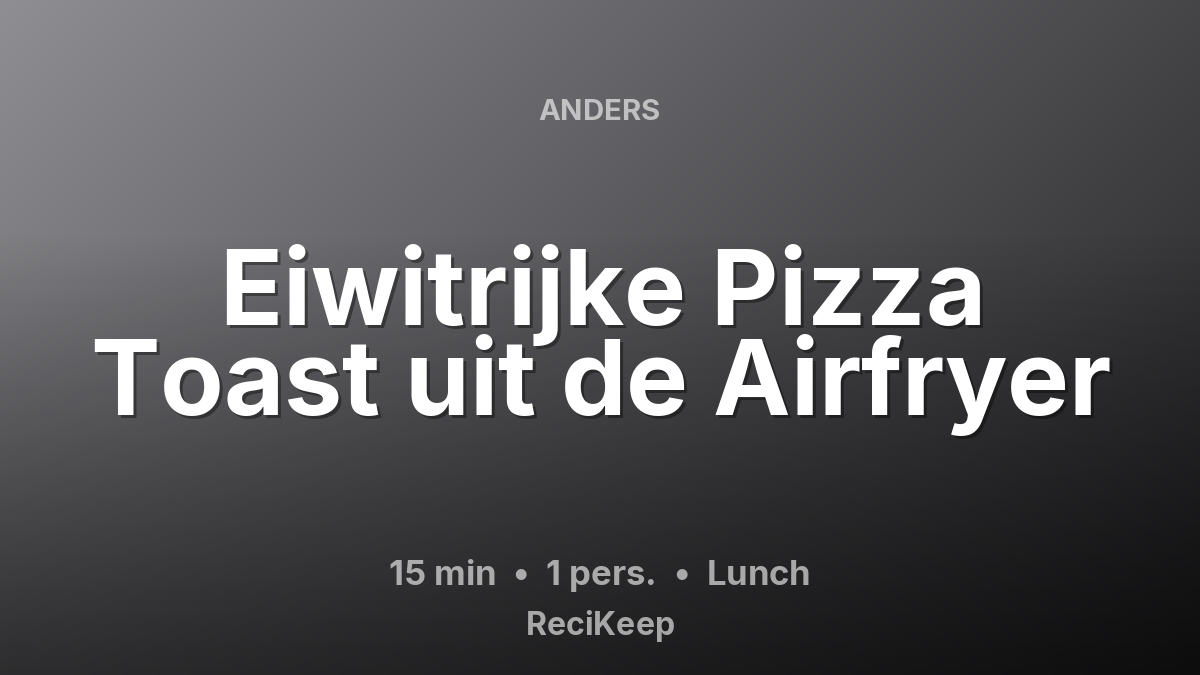 ANDERS

Eiwitrijke Pizza Toast uit de Airfryer

15 min • 1 pers. • Lunch

ReciKeep