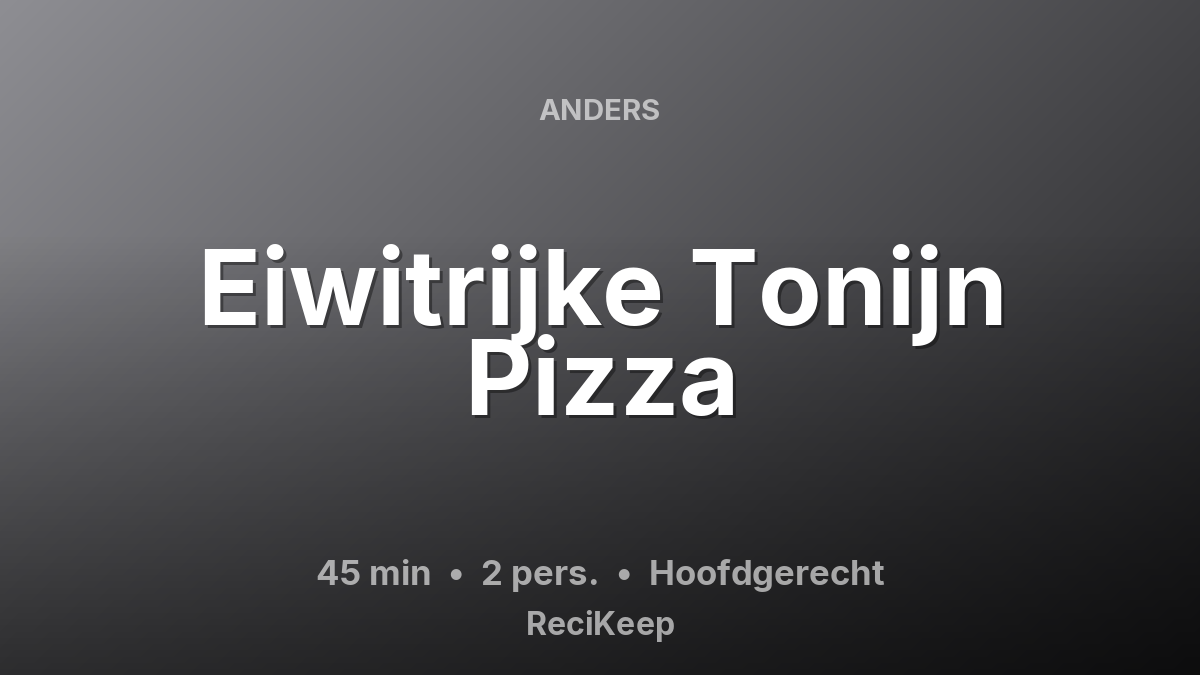 ANDERS

Eiwitrijke Tonijn Pizza

45 min • 2 pers. • Hoofdgerecht

ReciKeep