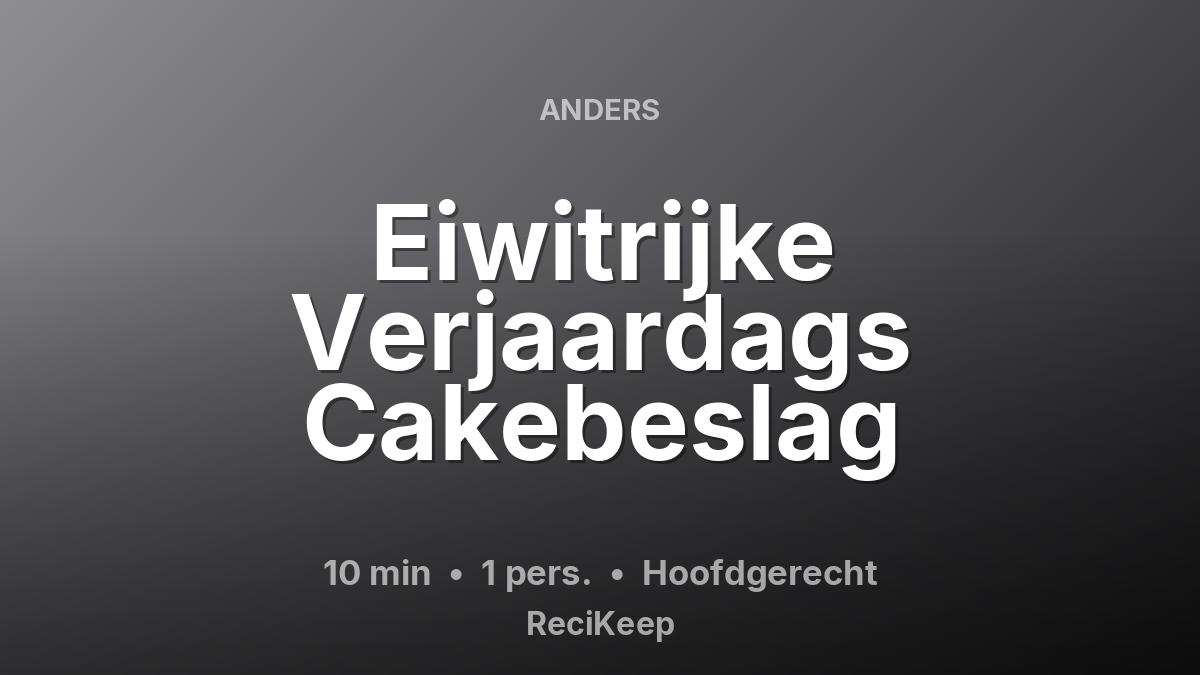 ANDERS

Eiwitrijke Verjaardags Cakebeslag

10 min • 1 pers. • Hoofdgerecht

ReciKeep