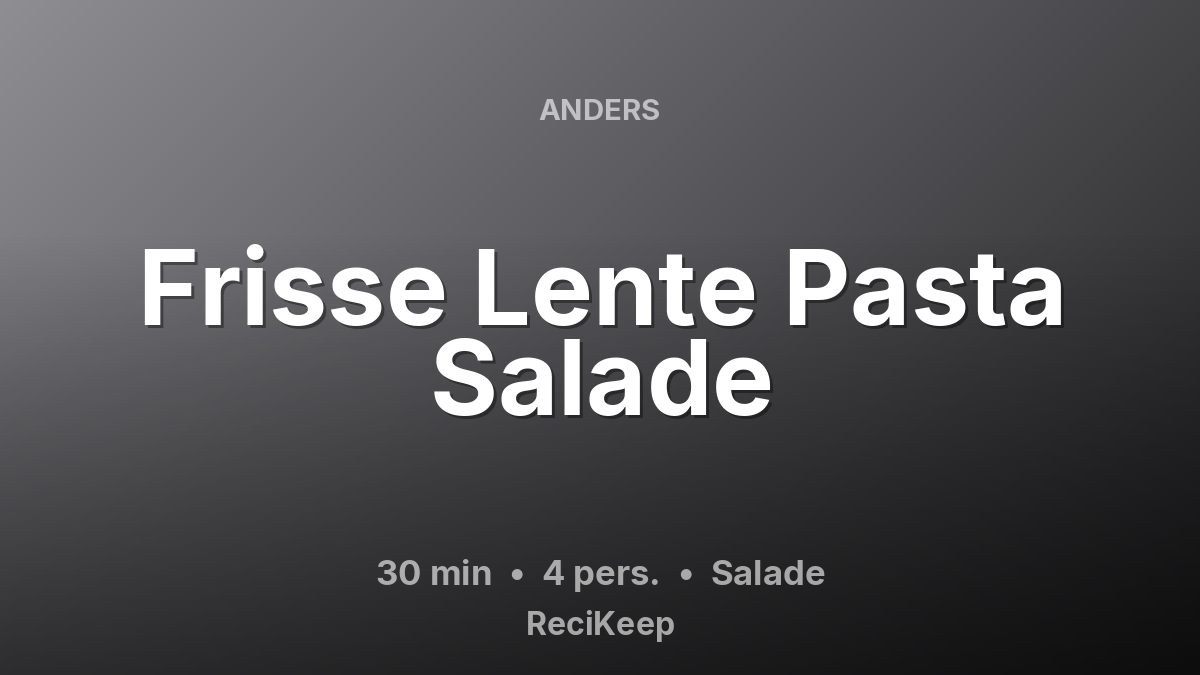 ANDERS

Frisse Lente Pasta Salade

30 min • 4 pers. • Salade

ReciKeep