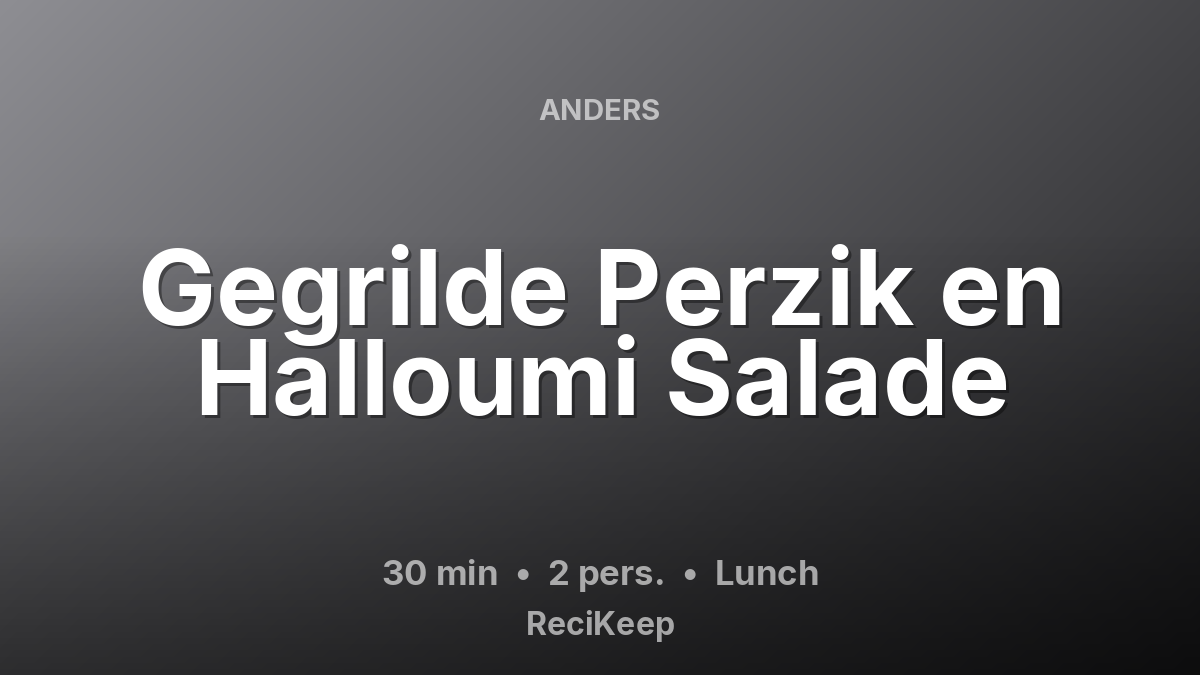 ANDERS

Gegrilde Perzik en Halloumi Salade

30 min • 2 pers. • Lunch
ReciKeep