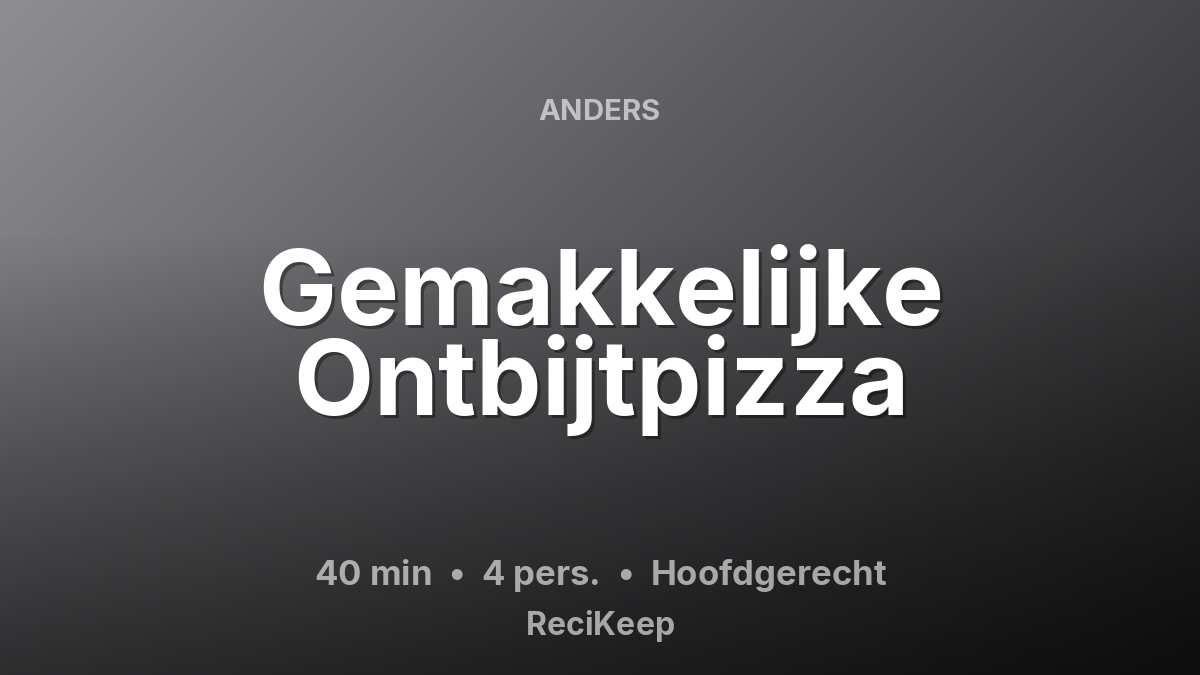 ANDERS

Gemakkelijke Ontbijtpizza

40 min • 4 pers. • Hoofdgerecht

ReciKeep