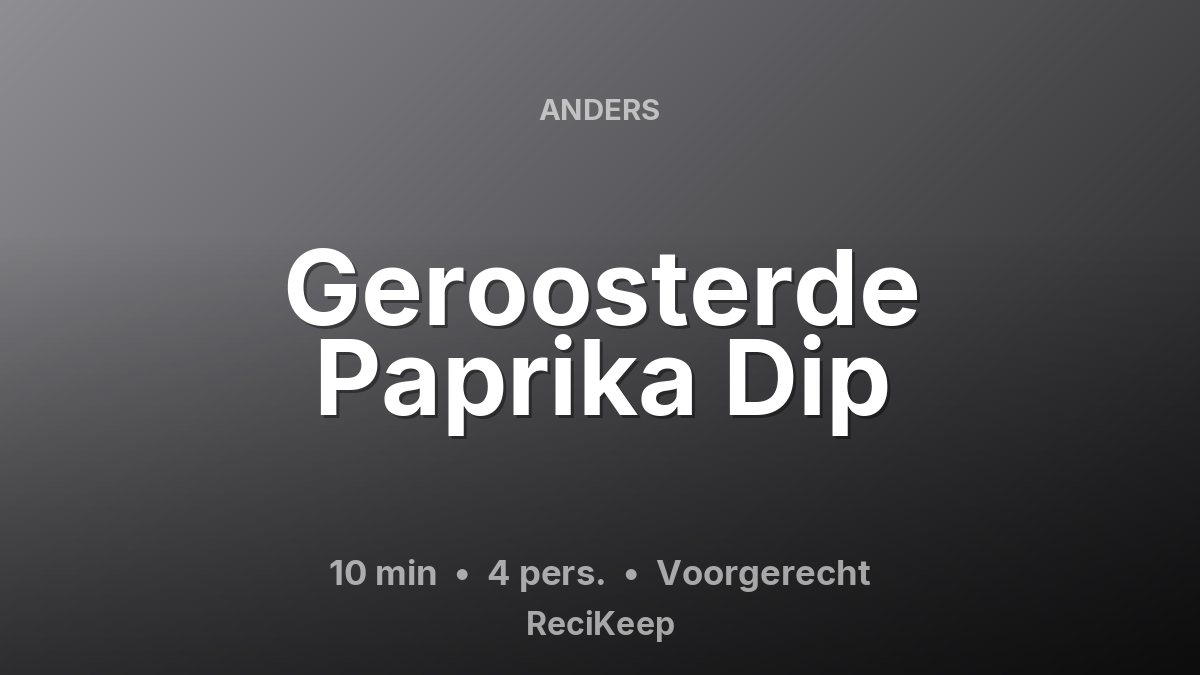 ANDERS

Geroosterde Paprika Dip

10 min • 4 pers. • Voorgerecht

ReciKeep