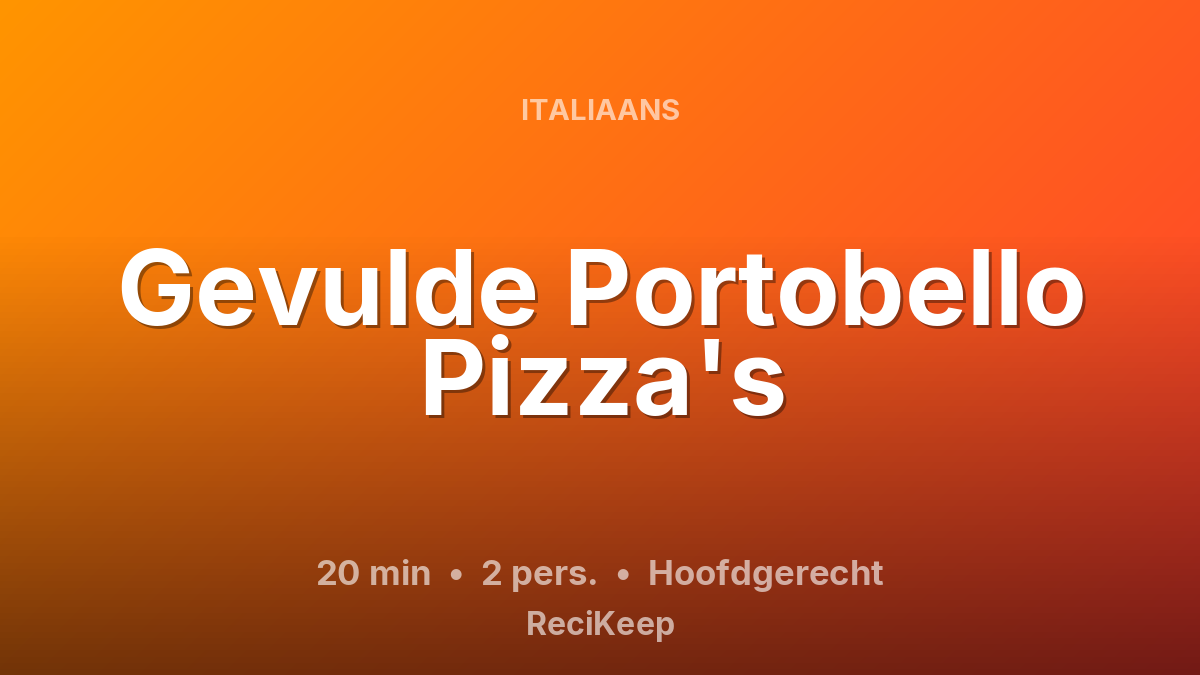 ITALIAANS

Gevulde Portobello Pizza's

20 min • 2 pers. • Hoofdgerecht

ReciKeep