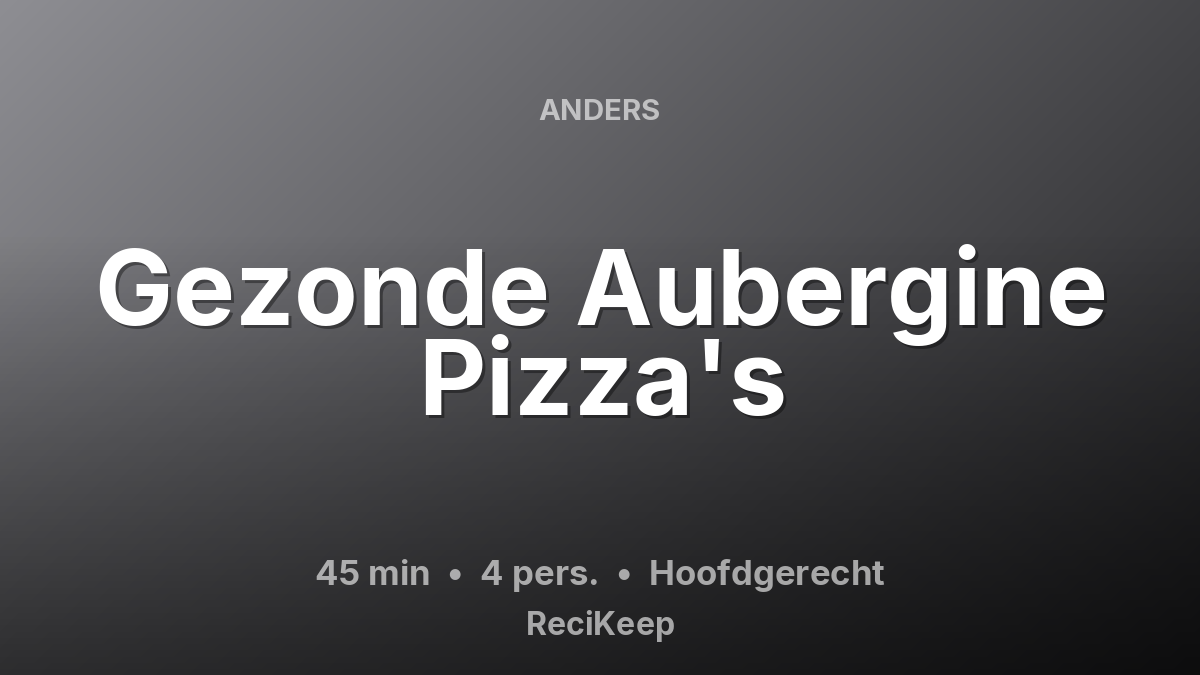 ANDERS

Gezonde Aubergine Pizza's

45 min • 4 pers. • Hoofdgerecht

ReciKeep