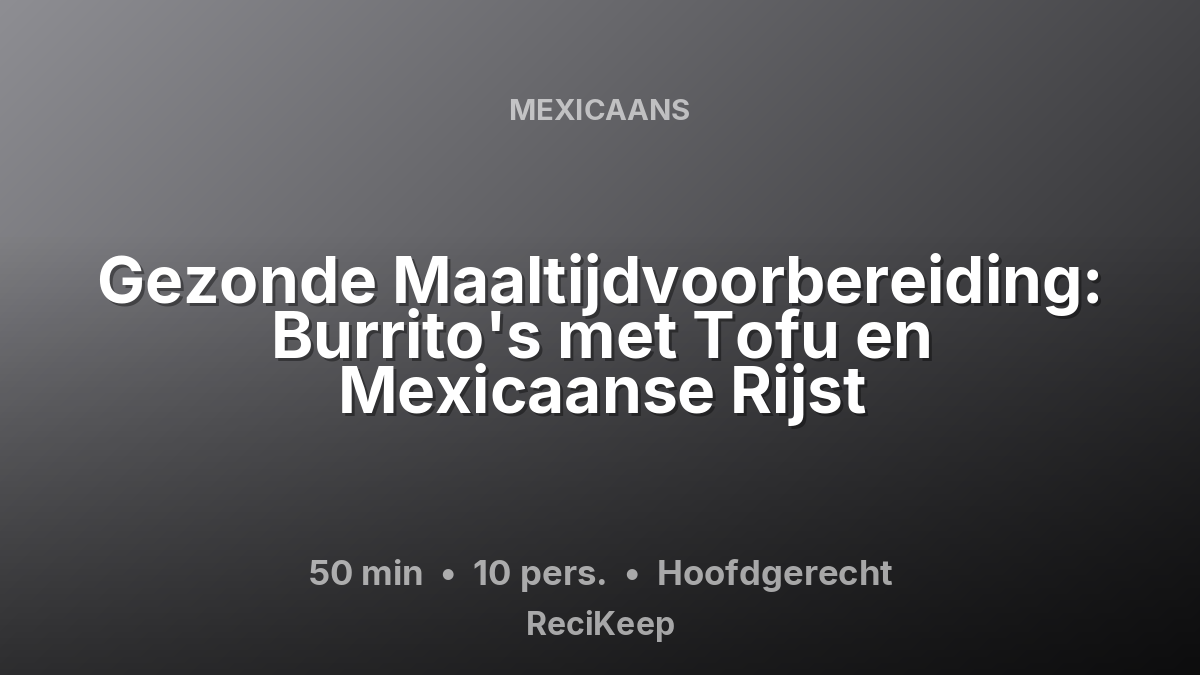 MEXICAANS

Gezonde Maaltijdvoorbereiding: Burrito's met Tofu en Mexicaanse Rijst

50 min • 10 pers. • Hoofdgerecht

ReciKeep