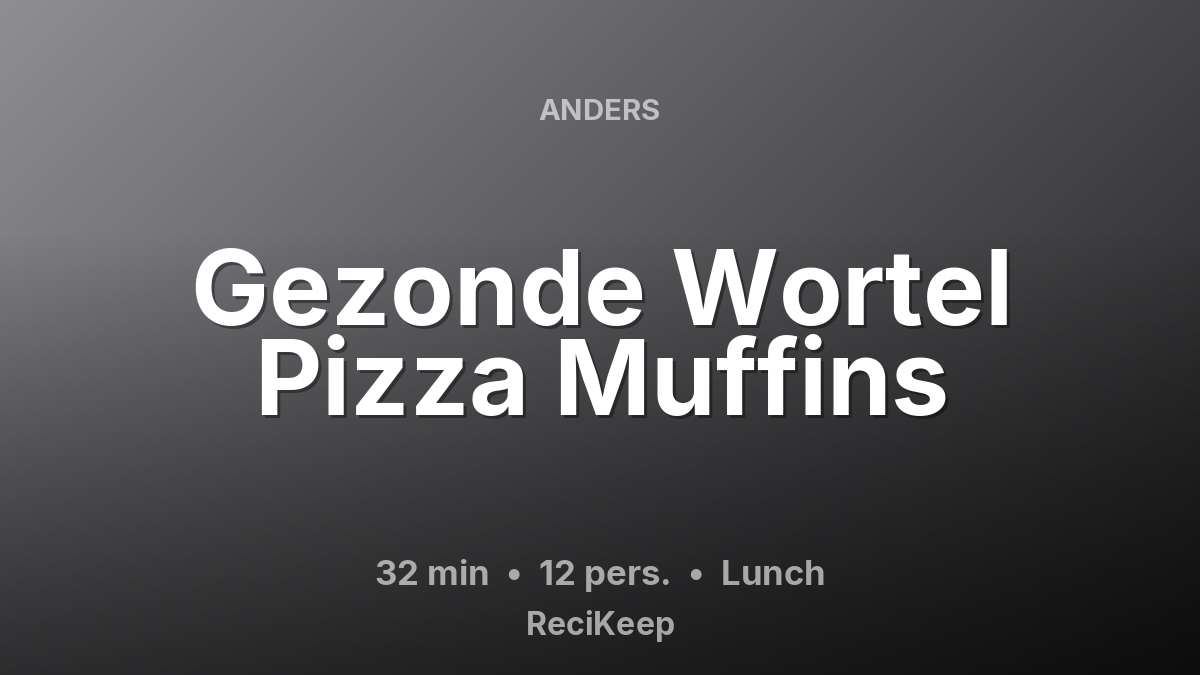 ANDERS

Gezonde Wortel Pizza Muffins

32 min • 12 pers. • Lunch

ReciKeep