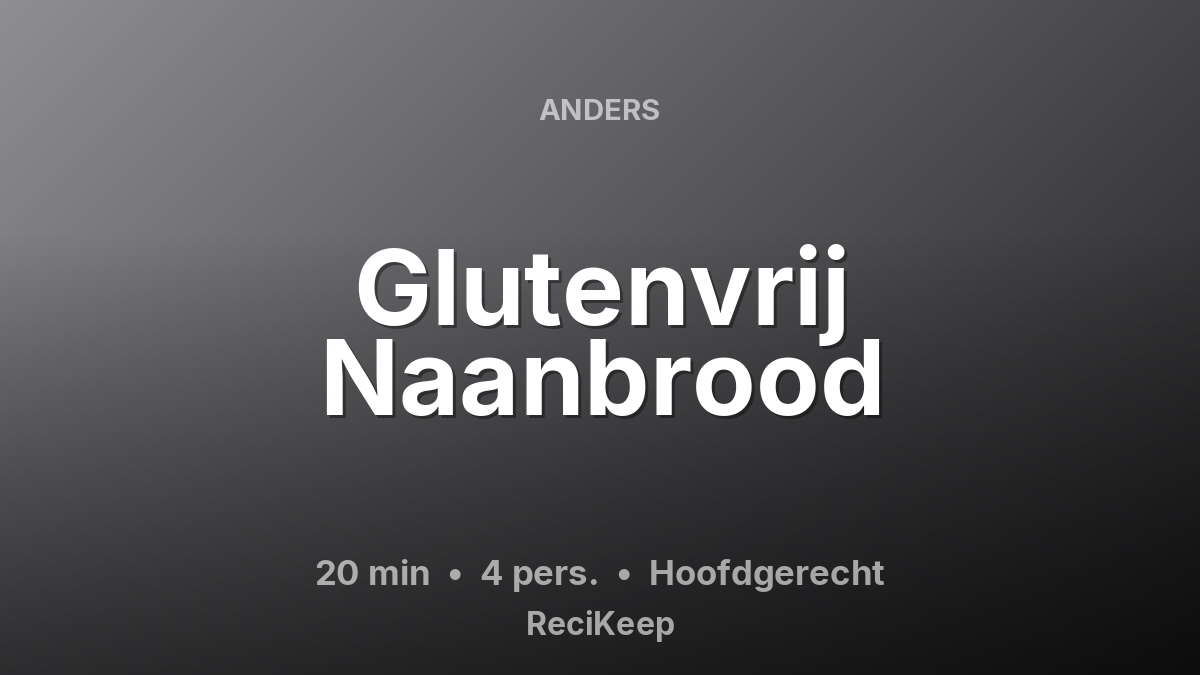 ANDERS

Glutenvrij Naanbrood

20 min • 4 pers. • Hoofdgerecht

ReciKeep