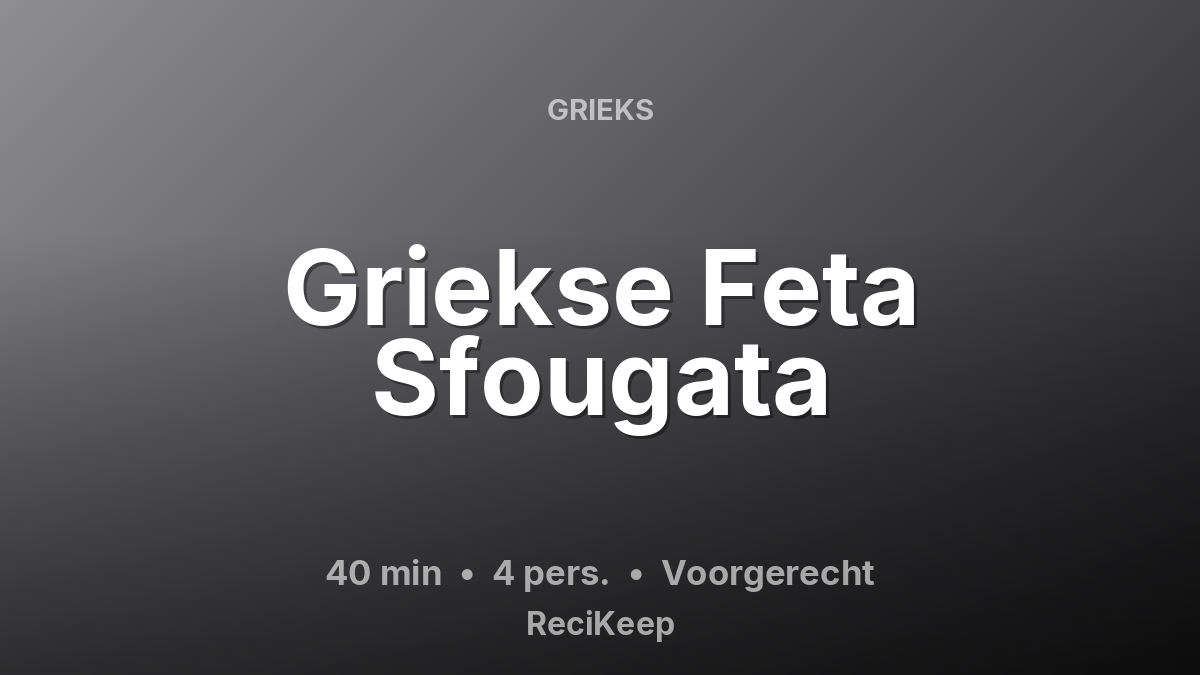 GRIEKS

Griekse Feta Sfougata

40 min • 4 pers. • Voorgerecht

ReciKeep