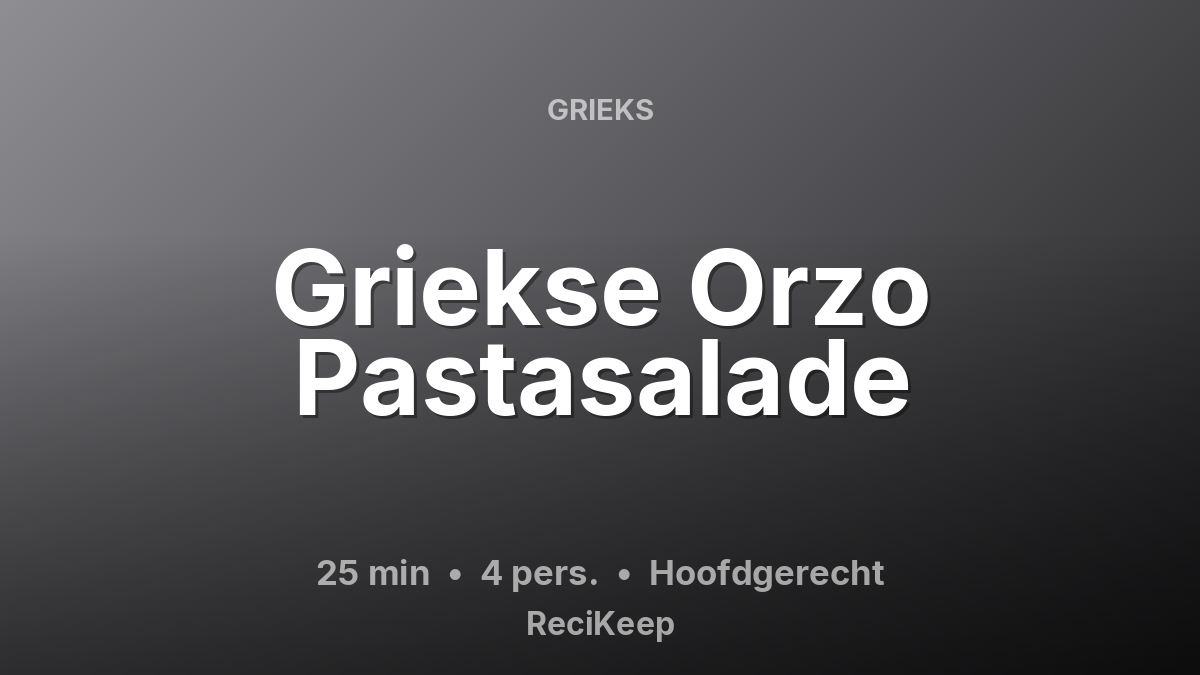 GRIEKS

Griekse Orzo Pastasalade

25 min • 4 pers. • Hoofdgerecht

ReciKeep