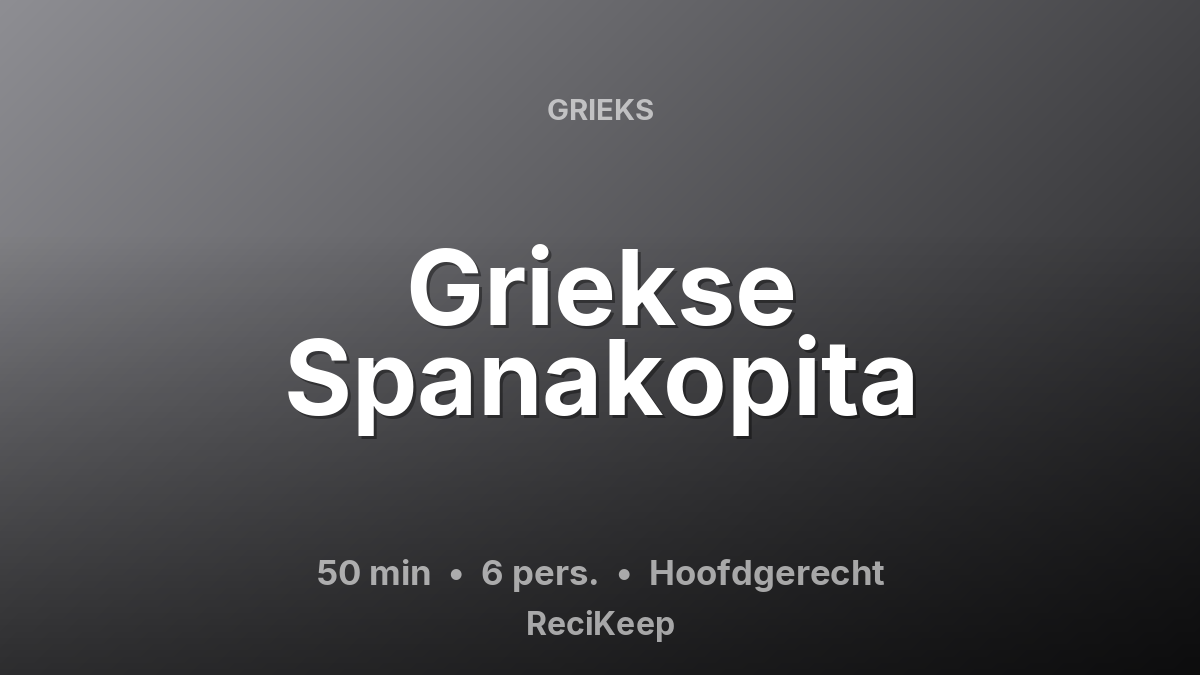 GRIEKS

Griekse Spanakopita

50 min • 6 pers. • Hoofdgerecht

ReciKeep