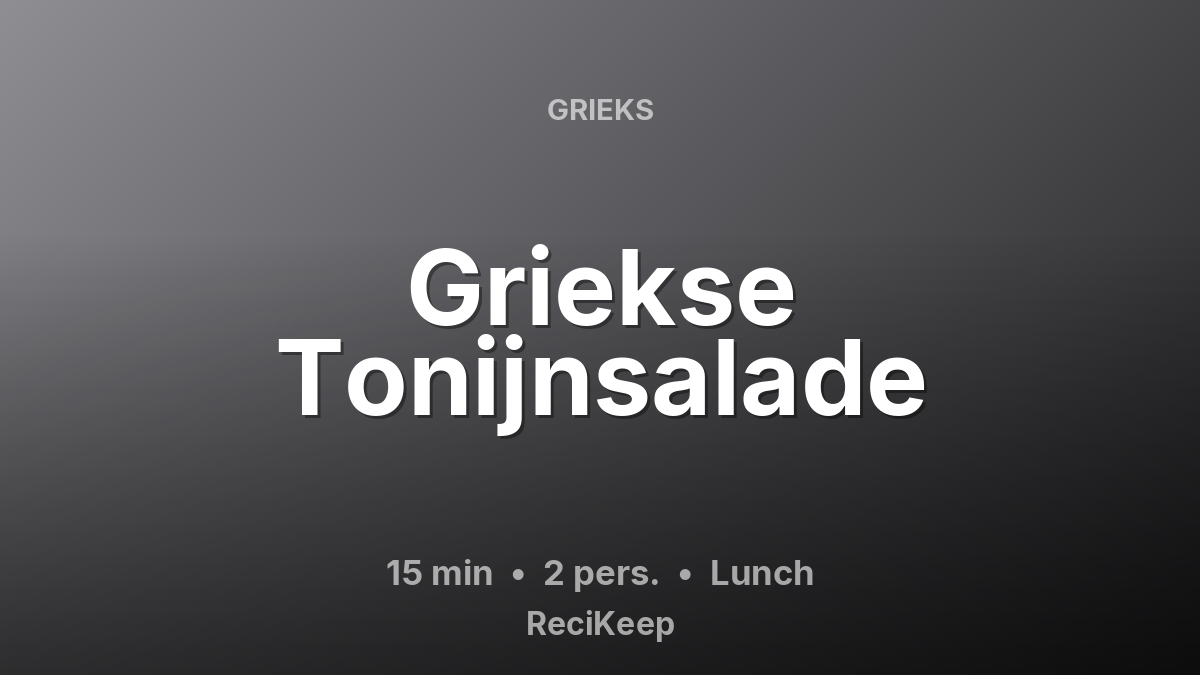 GRIEKS

Griekse Tonijnsalade

15 min • 2 pers. • Lunch

ReciKeep