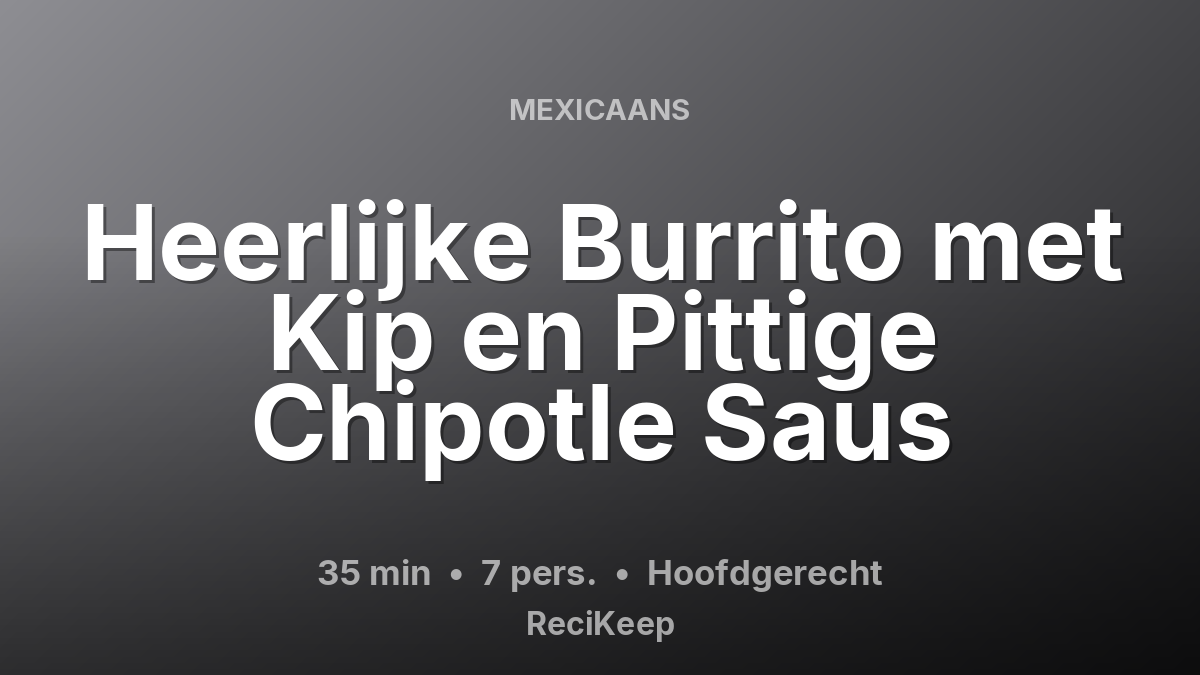 MEXICAANS

Heerlijke Burrito met Kip en Pittige Chipotle Saus

35 min • 7 pers. • Hoofdgerecht

ReciKeep