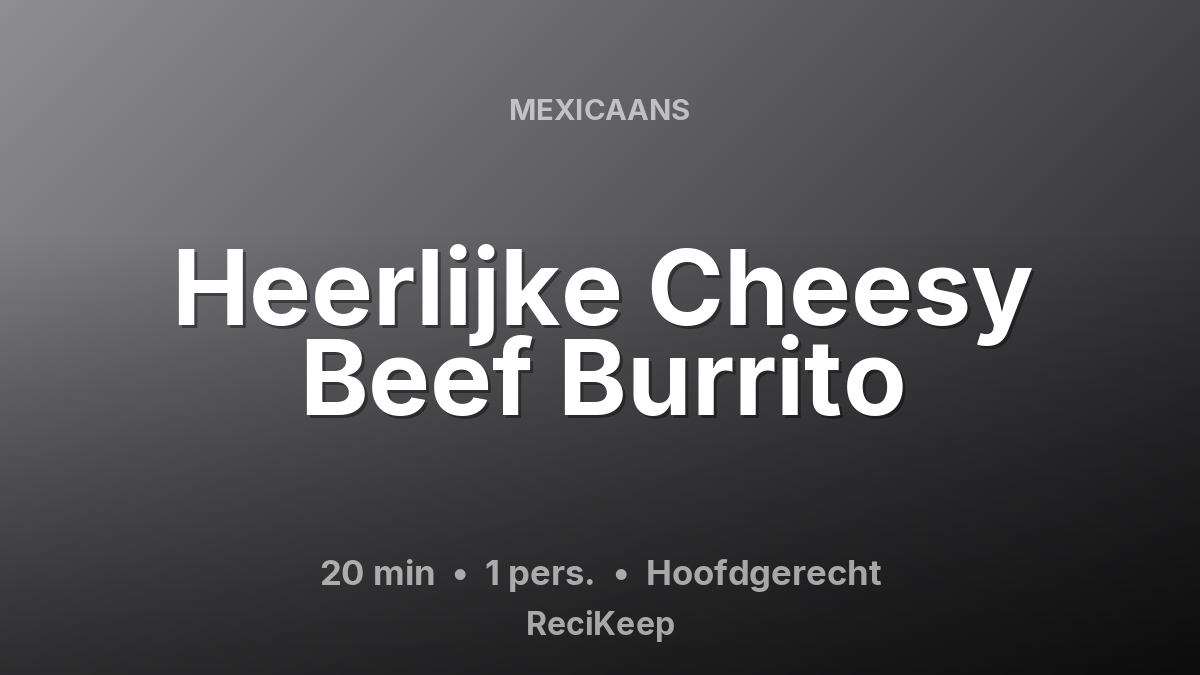 MEXICAANS

Heerlijke Cheesy Beef Burrito

20 min • 1 pers. • Hoofdgerecht

ReciKeep