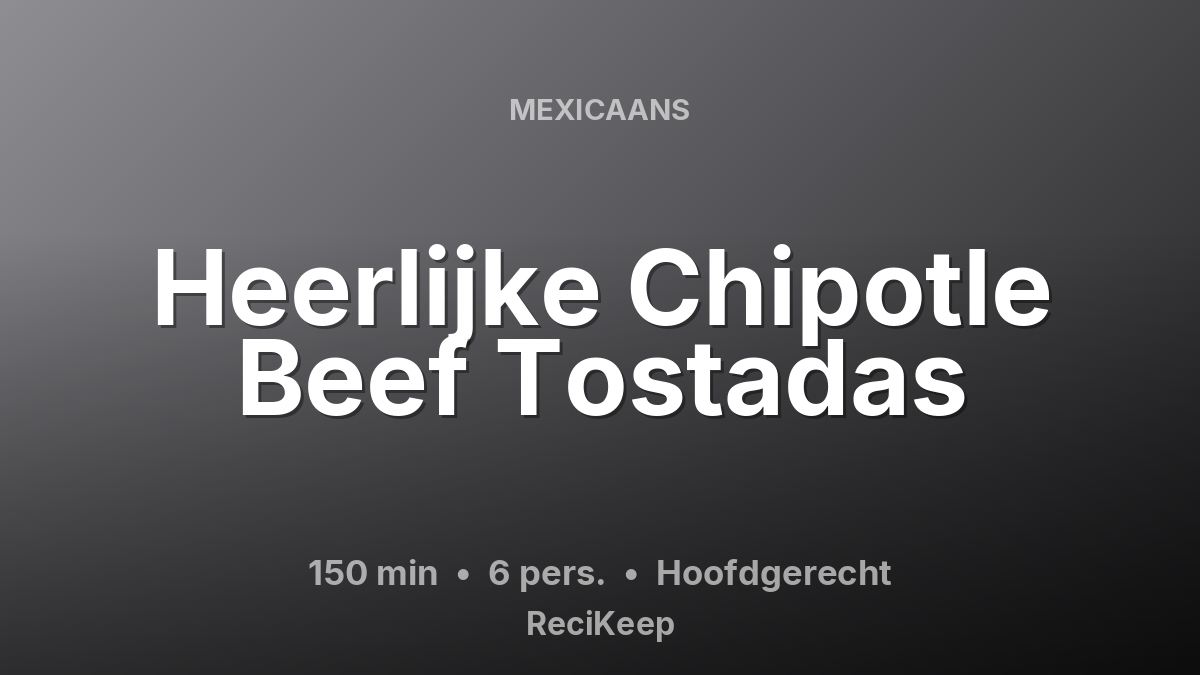 MEXICAANS

Heerlijke Chipotle Beef Tostadas

150 min • 6 pers. • Hoofdgerecht

ReciKeep