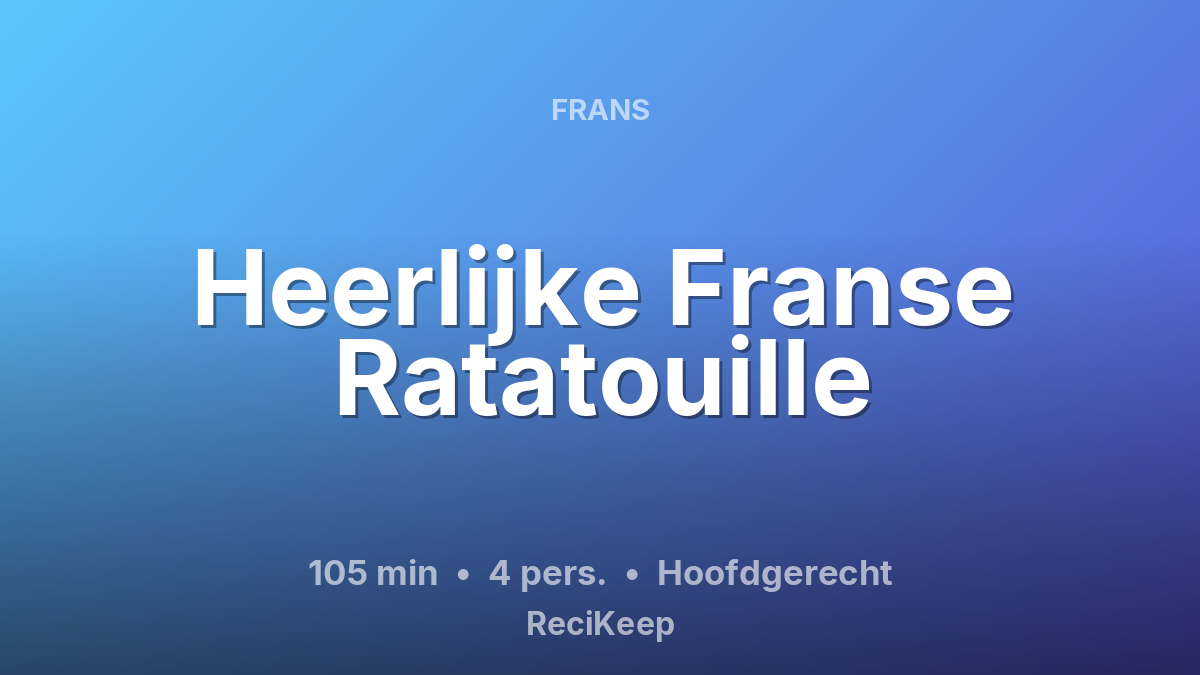 FRANS

Heerlijke Franse Ratatouille

105 min • 4 pers. • Hoofdgerecht

ReciKeep