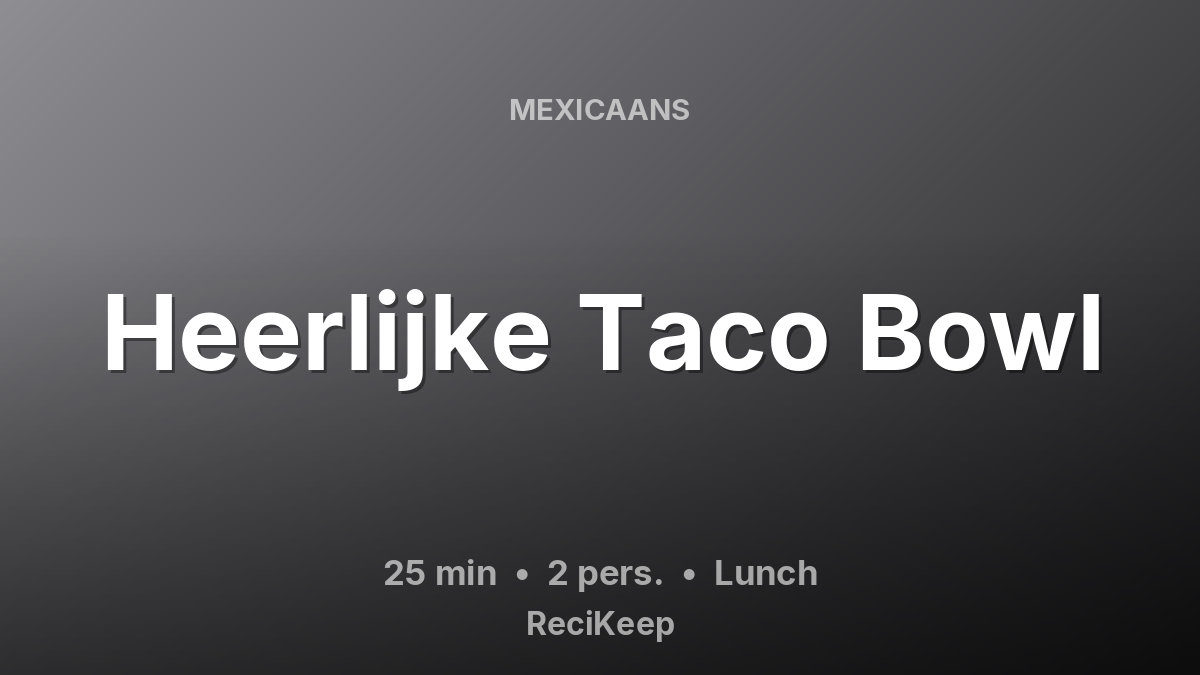 MEXICAANS

Heerlijke Taco Bowl

25 min • 2 pers. • Lunch

ReciKeep