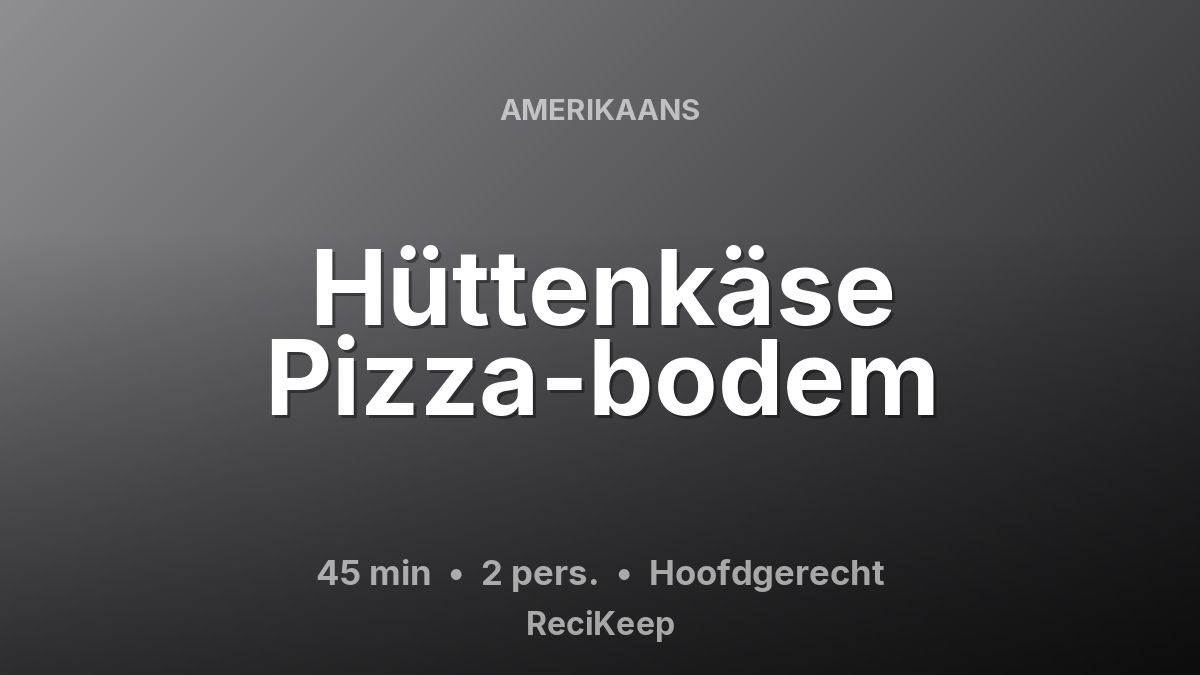 AMERIKAANS

Hüttenkäse Pizza-bodem

45 min • 2 pers. • Hoofdgerecht

ReciKeep