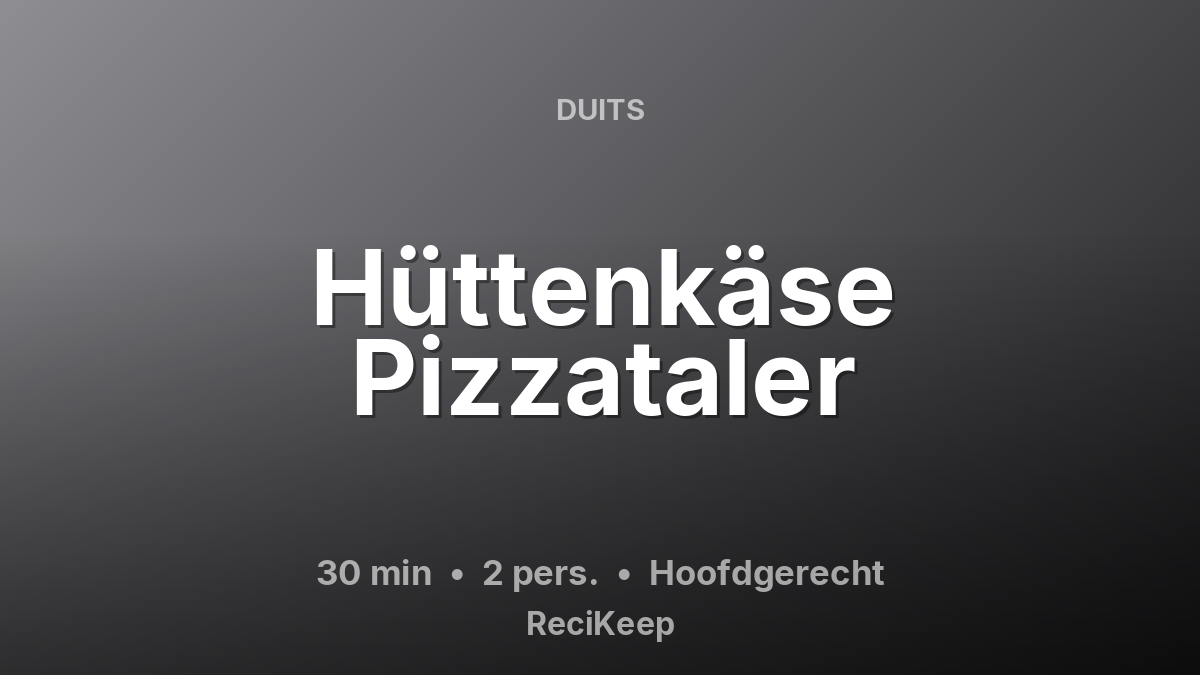 DUITS

Hüttenkäse Pizzataler

30 min • 2 pers. • Hoofdgerecht

ReciKeep