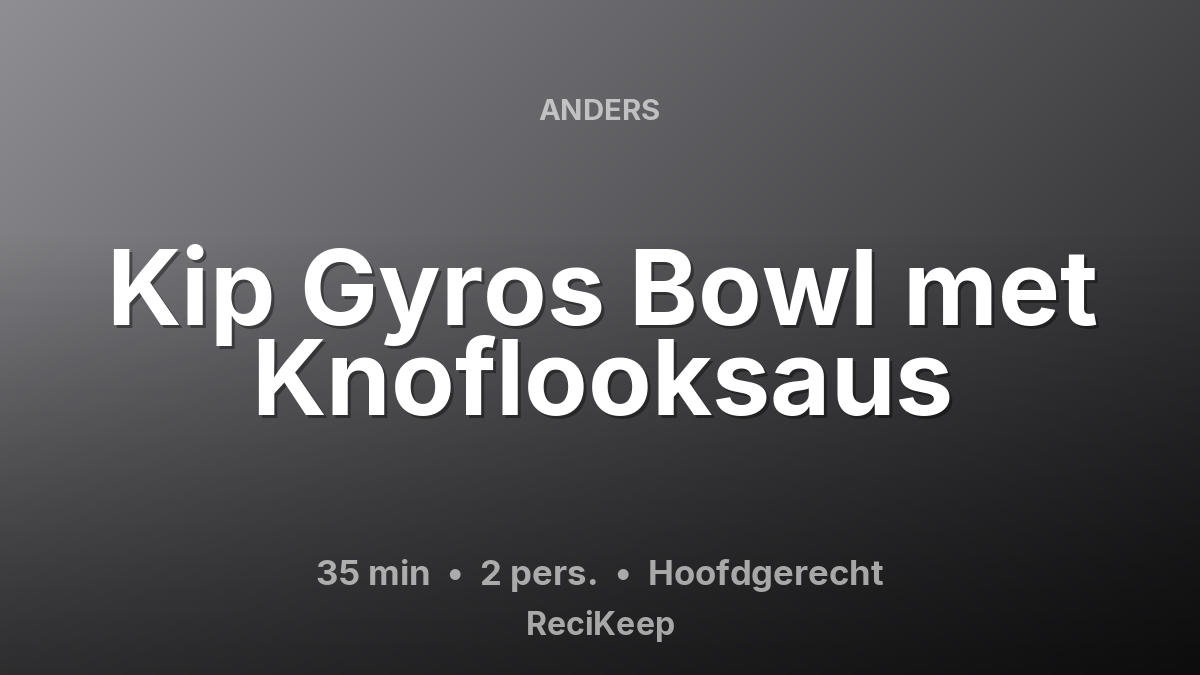 ANDERS

Kip Gyros Bowl met Knoflooksaus

35 min • 2 pers. • Hoofdgerecht

ReciKeep