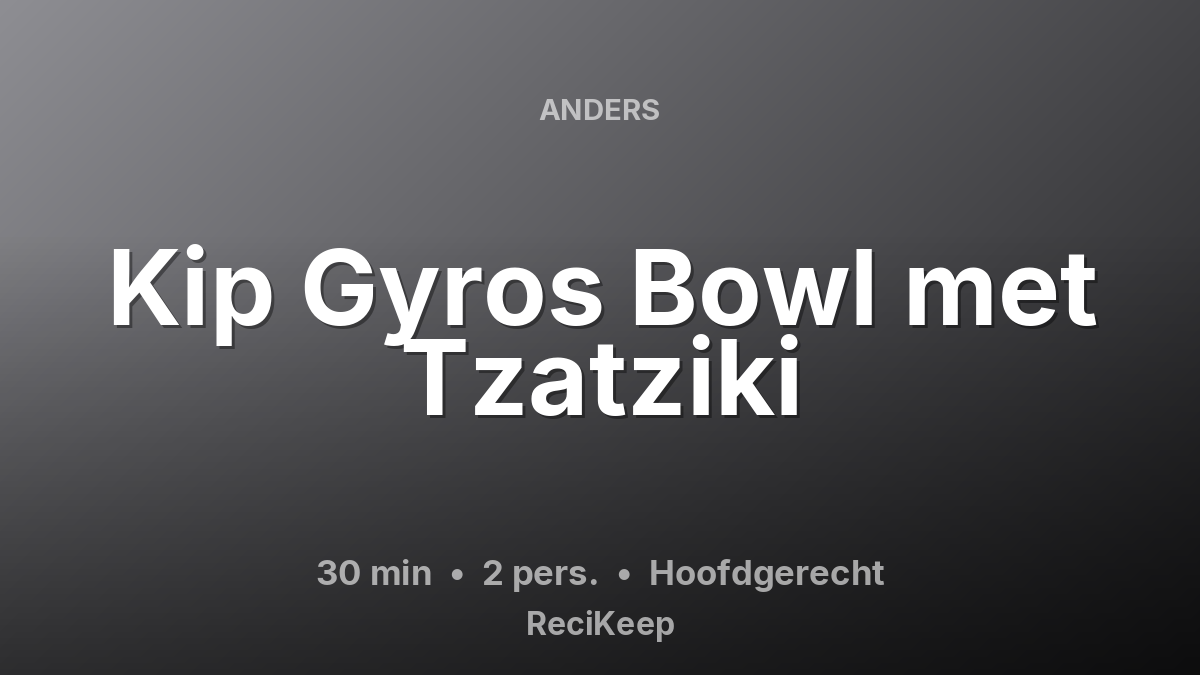 ANDERS

Kip Gyros Bowl met Tzatziki

30 min • 2 pers. • Hoofdgerecht

ReciKeep