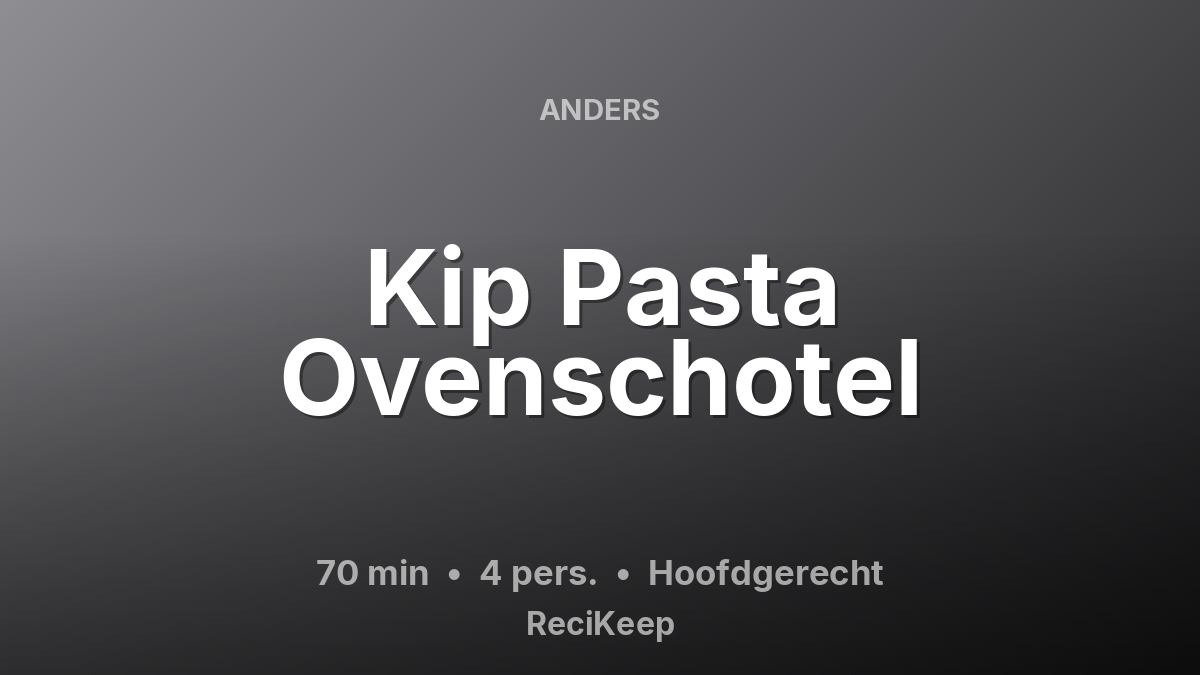 ANDERS

Kip Pasta Ovenschotel

70 min • 4 pers. • Hoofdgerecht

ReciKeep