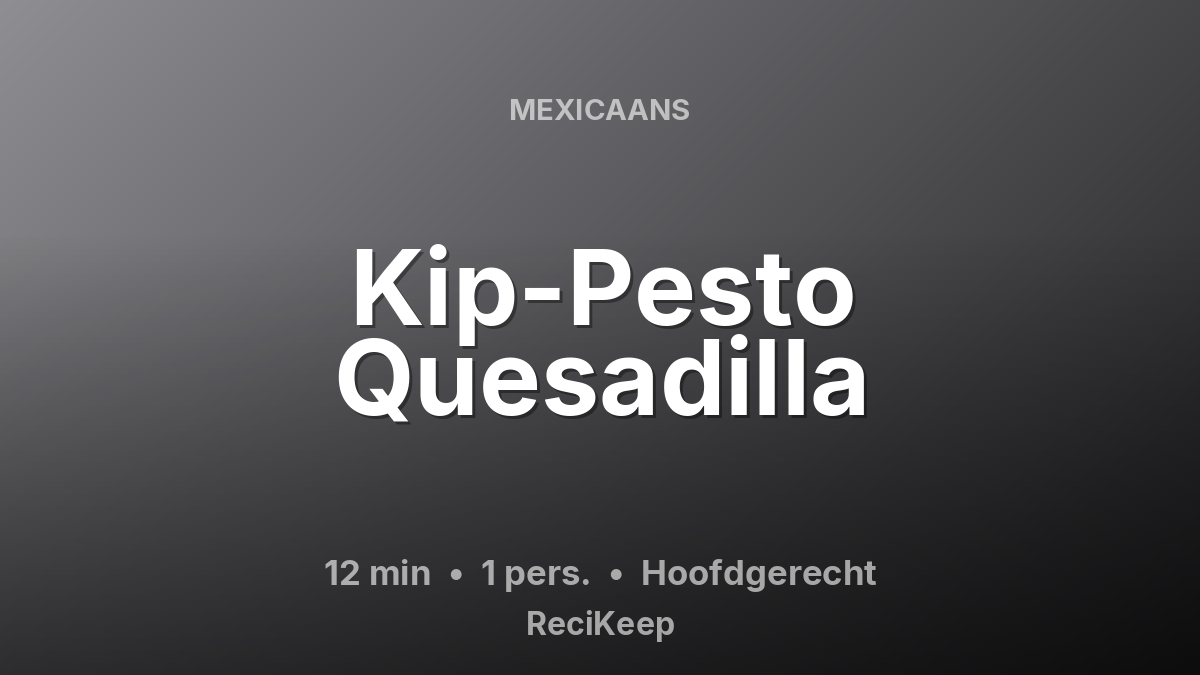 MEXICAANS

Kip-Pesto Quesadilla

12 min • 1 pers. • Hoofdgerecht

ReciKeep